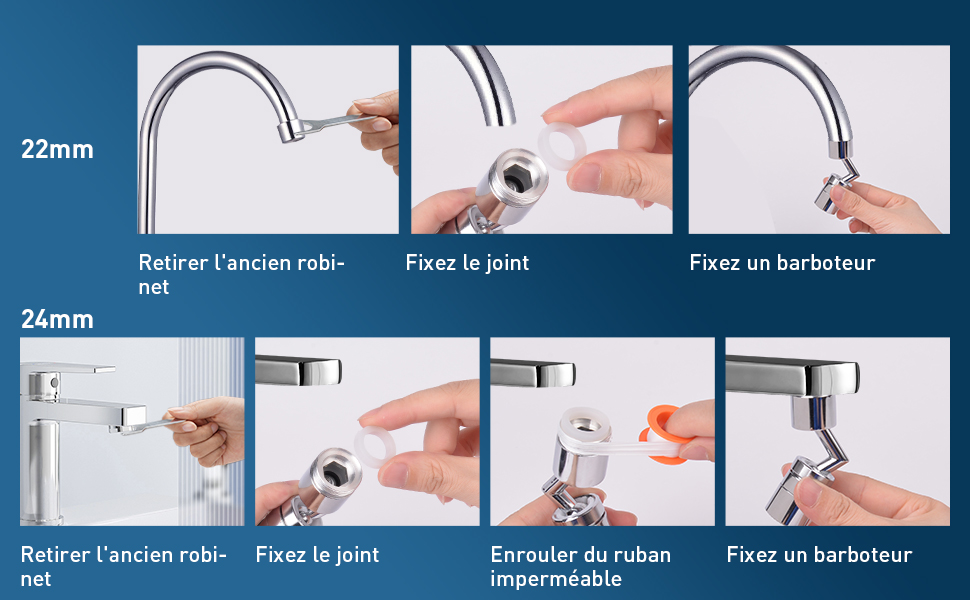 22mm

Retirer l'ancien robinet

Fixez le joint

Fixez un barboteur

24mm

Retirer l'ancien robinet

Fixez le joint

Enrouler du ruban imperméable

Fixez un barboteur