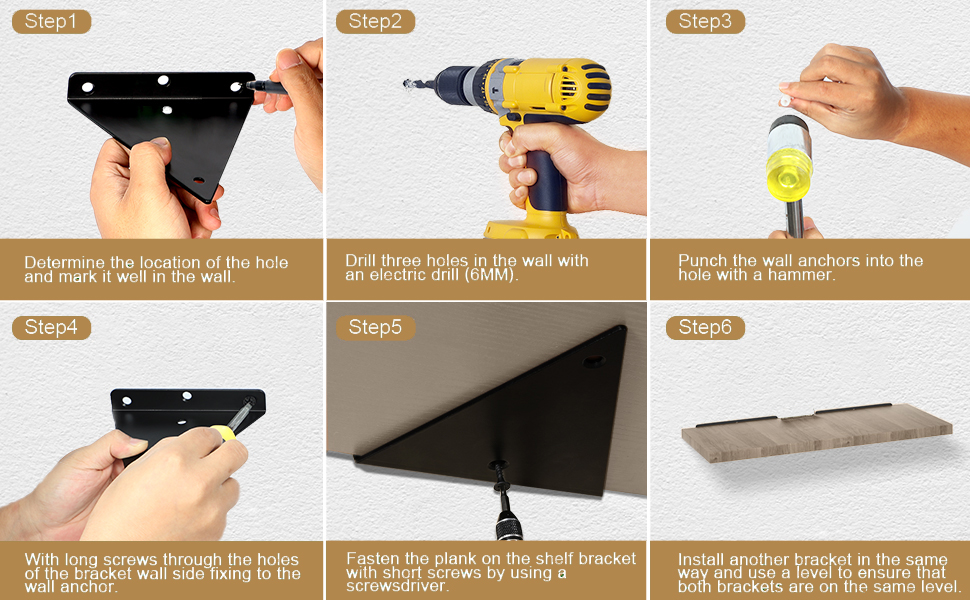 Step1

Determine the location of the hole and mark it well in the wall.

Step2

Drill three holes in the wall with an electric drill (6MM).

Step3

Punch the wall anchors into the hole with a hammer.

Step4

With long screws through the holes of the bracket wall side fixing to the wall anchor.

Step5

Fasten the plank on the shelf bracket with short screws by using a screwsdriver.

Step6

Install another bracket in the same way and use a level to ensure that both brackets are on the same level.