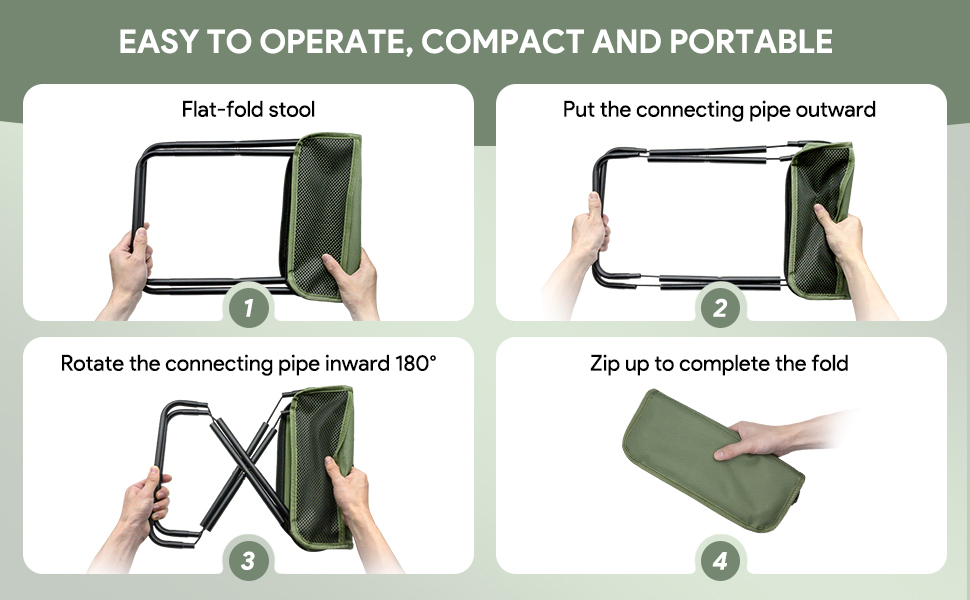 EASY TO OPERATE, COMPACT AND PORTABLE

Flat-fold stool

1

Put the connecting pipe outward

2

Rotate the connecting pipe inward 180°

3

Zip up to complete the fold

4