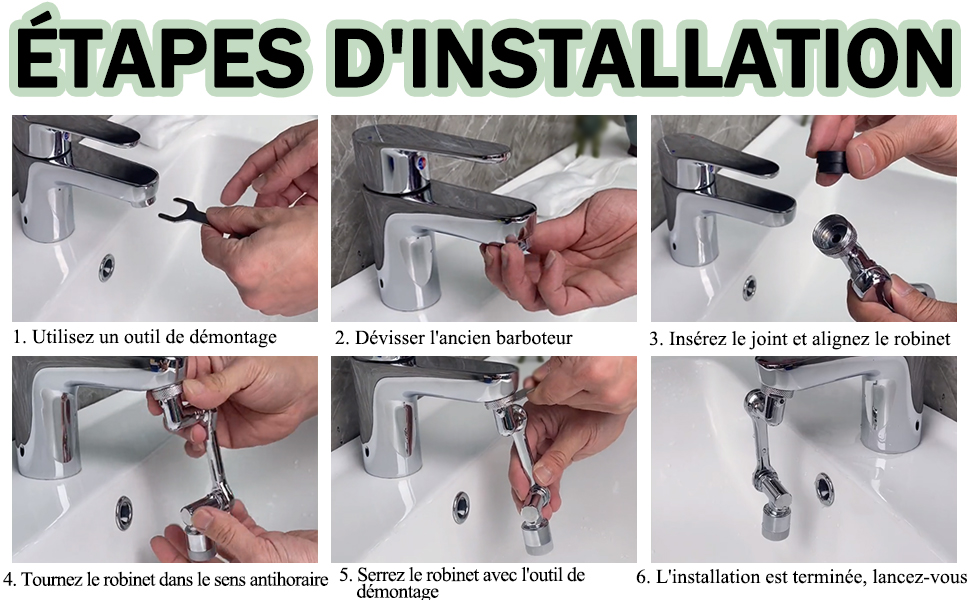 ÉTAPES D'INSTALLATION

1. Utilisez un outil de démontage

2. Dévisser l'ancien barboteur

3. Insérez le joint et alignez le robinet

4. Tournez le robinet dans le sens antihoraire

5. Serrez le robinet avec l'outil de démontage

6. L'installation est terminée, lancez-vous