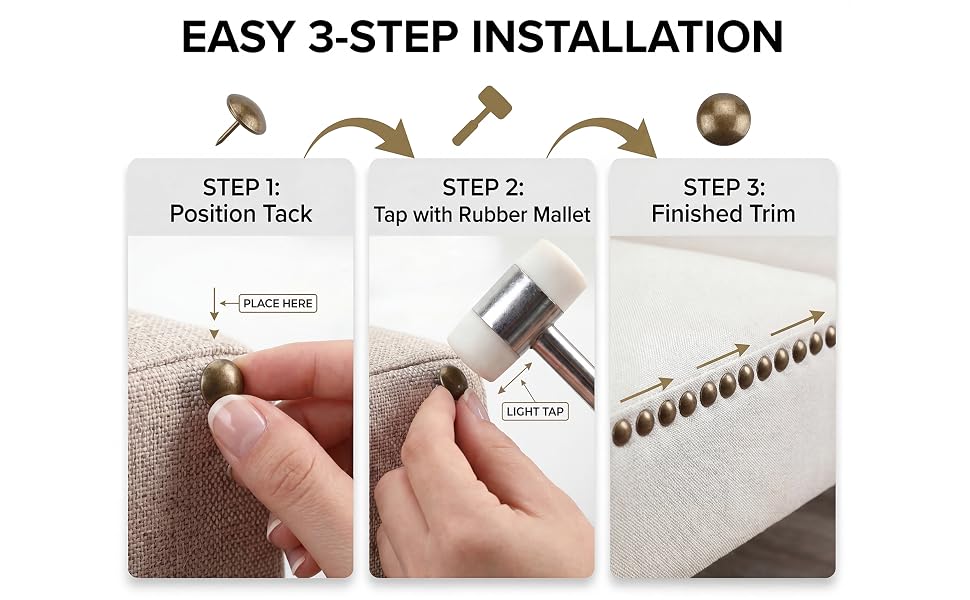 EASY 3-STEP INSTALLATION

STEP 1:
Position Tack

PLACE HERE

STEP 2:
Tap with Rubber Mallet

LIGHT TAP

STEP 3:
Finished Trim