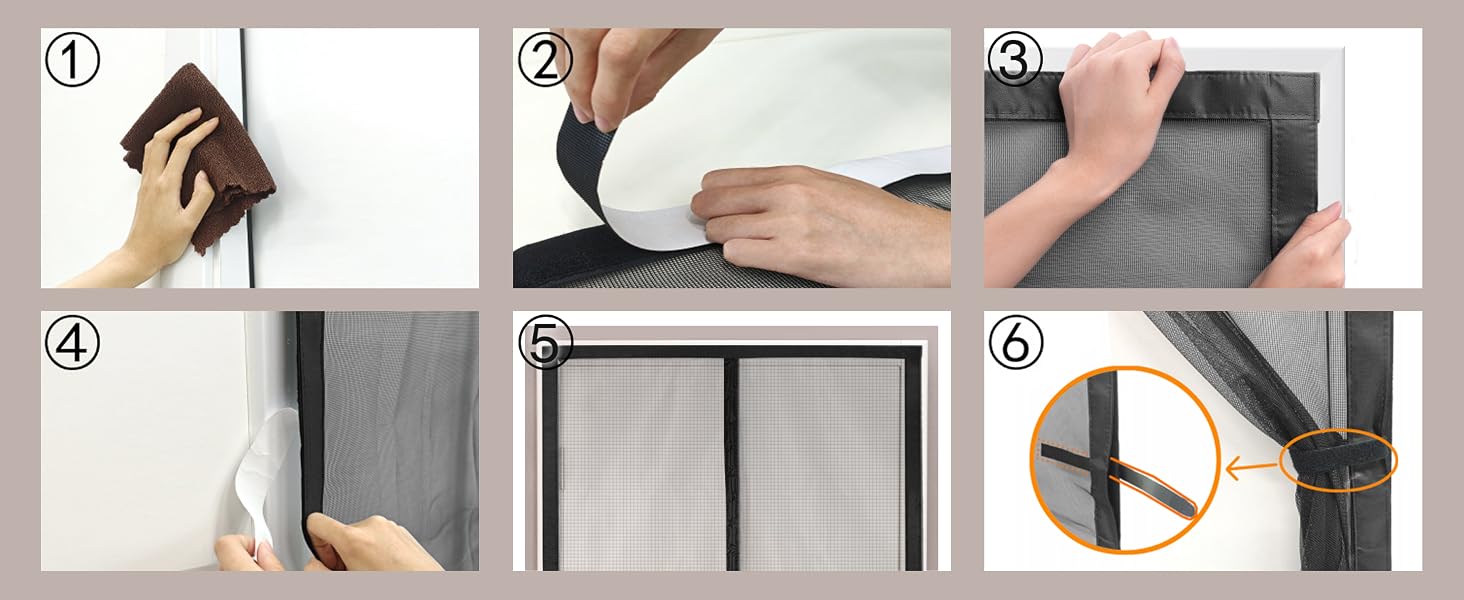 ①

②

③

④

⑤

⑥