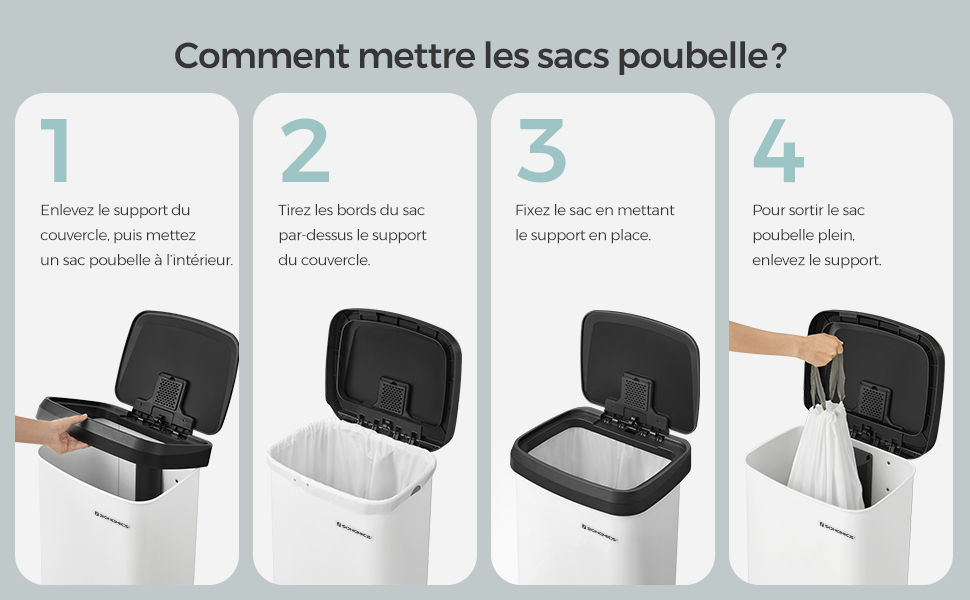 Comment mettre les sacs poubelle?

1

Enlevez le support du couvercle, puis mettez un sac poubelle à l'intérieur.

SONGMICS

2

Tirez les bords du sac par-dessus le support du couvercle.

SONGMICS

3

Fixez le sac en mettant le support en place.

SONGMICS

4

Pour sortir le sac poubelle plein, enlevez le support.

SONGMICS