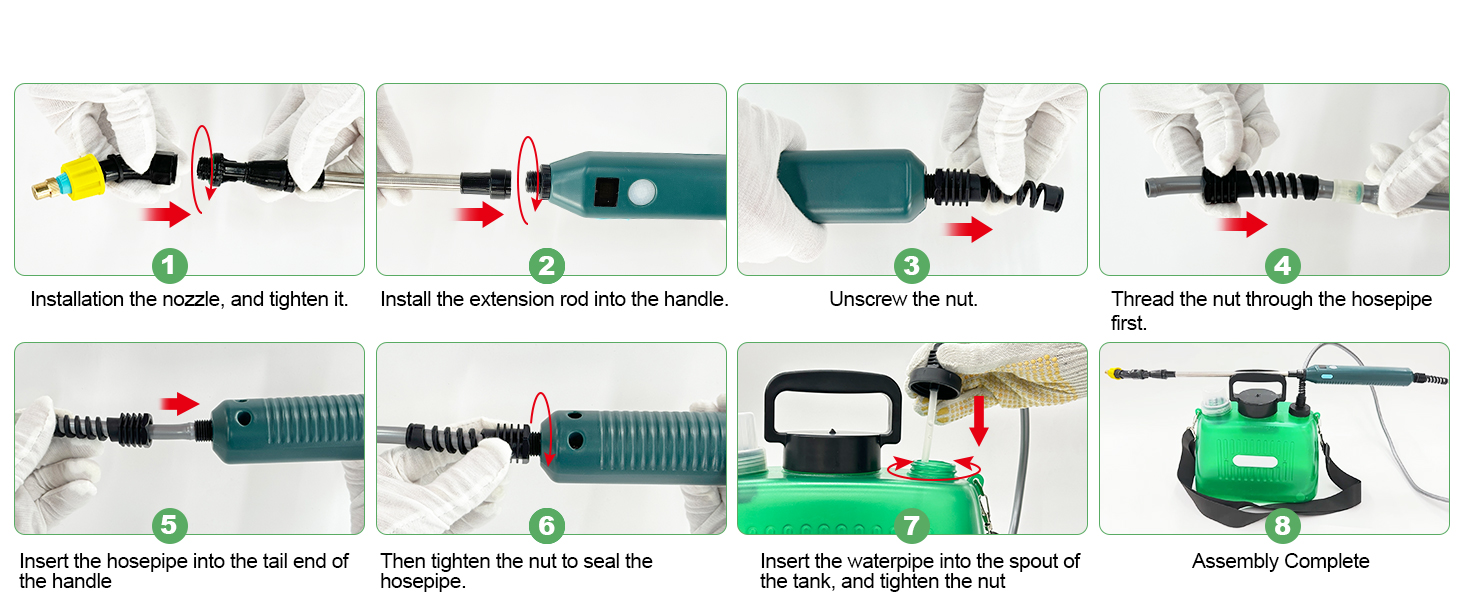 1

Installation the nozzle, and tighten it.

2

Install the extension rod into the handle.

3

Unscrew the nut.

4

Thread the nut through the hosepipe first.

5

Insert the hosepipe into the tail end of the handle

6

Then tighten the nut to seal the hosepipe.

7

Insert the waterpipe into the spout of the tank, and tighten the nut

8

Assembly Complete