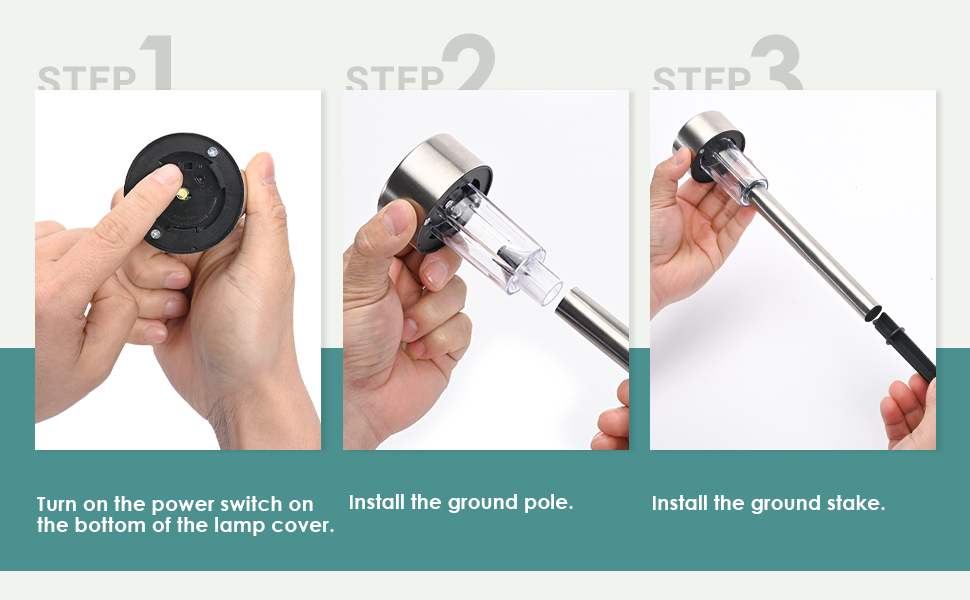 STEP 1

Turn on the power switch on the bottom of the lamp cover.

STEP 2

Install the ground pole.

STEP 3

Install the ground stake.