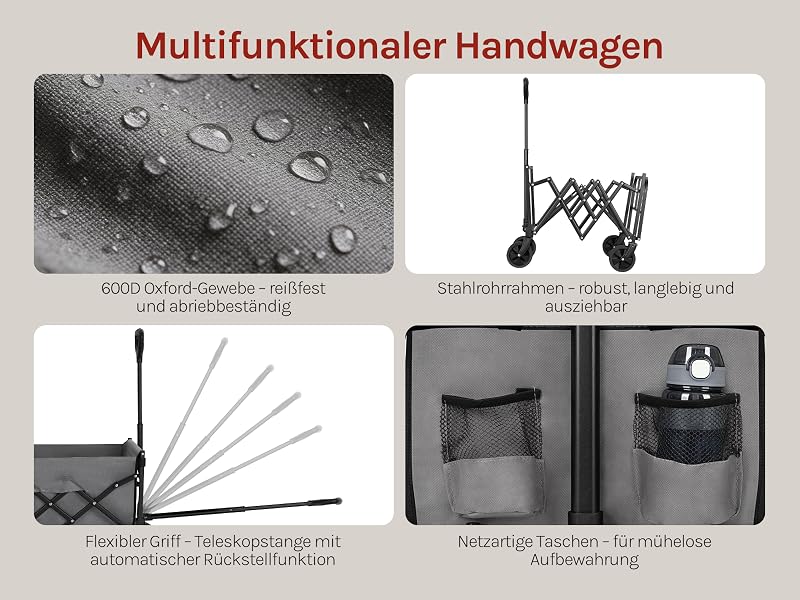 Multifunktionaler Handwagen

600D Oxford-Gewebe – reißfest und abriebbeständig

Stahlrohrrahmen – robust, langlebig und ausziehbar

Flexibler Griff – Teleskopstange mit automatischer Rückstellfunktion

Netzartige Taschen – für mühelose Aufbewahrung