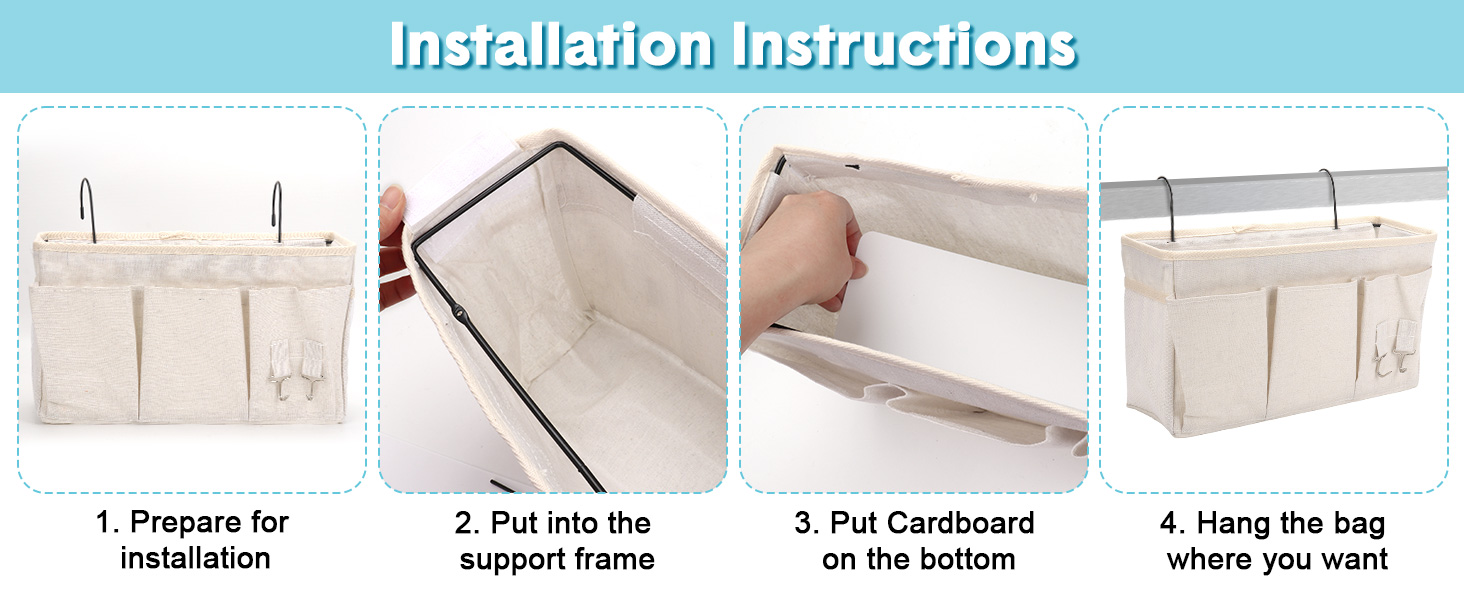 Installation Instructions

1. Prepare for installation

2. Put into the support frame

3. Put Cardboard on the bottom

4. Hang the bag where you want