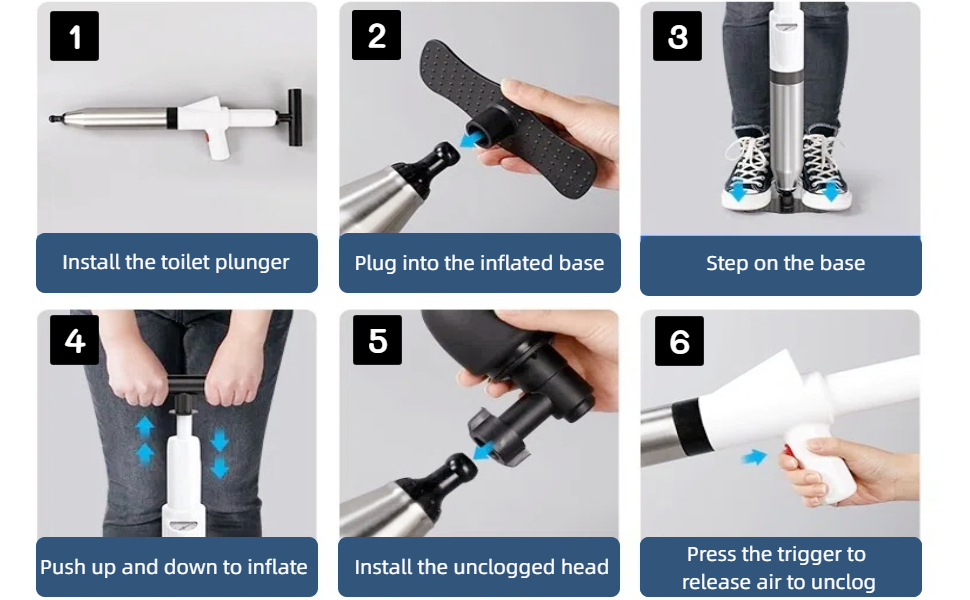 1

Install the toilet plunger

2

Plug into the inflated base

3

Step on the base

4

Push up and down to inflate

5

Install the unclogged head

6

Press the trigger to release air to unclog