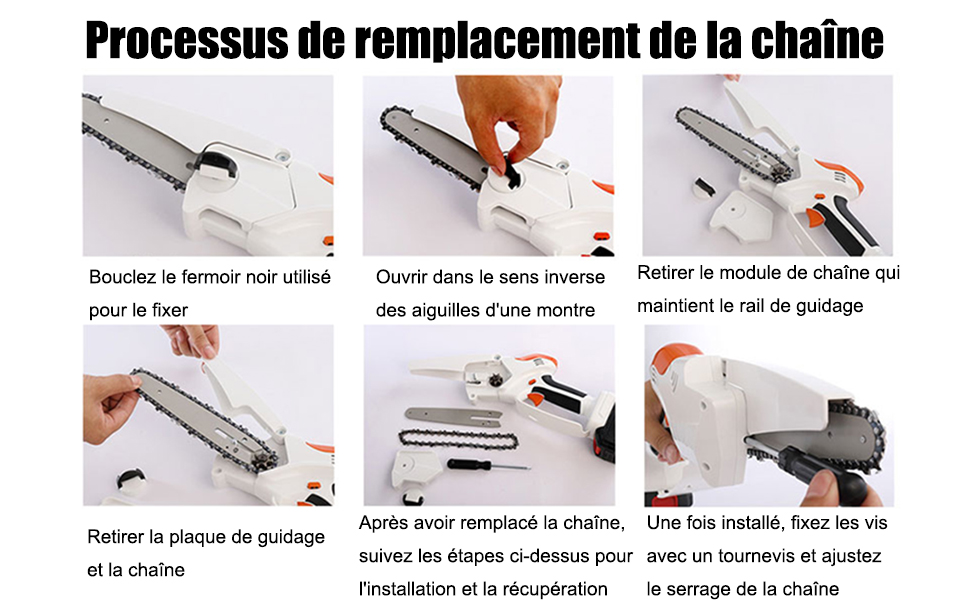 Processus de remplacement de la chaîne

Bouclez le fermoir noir utilisé pour le fixer

Ouvrir dans le sens inverse des aiguilles d'une montre

Retirer le module de chaîne qui maintient le rail de guidage

Retirer la plaque de guidage et la chaîne

Après avoir remplacé la chaîne, suivez les étapes ci-dessus pour l'installation et la récupération

Une fois installé, fixez les vis avec un tournevis et ajustez le serrage de la chaîne