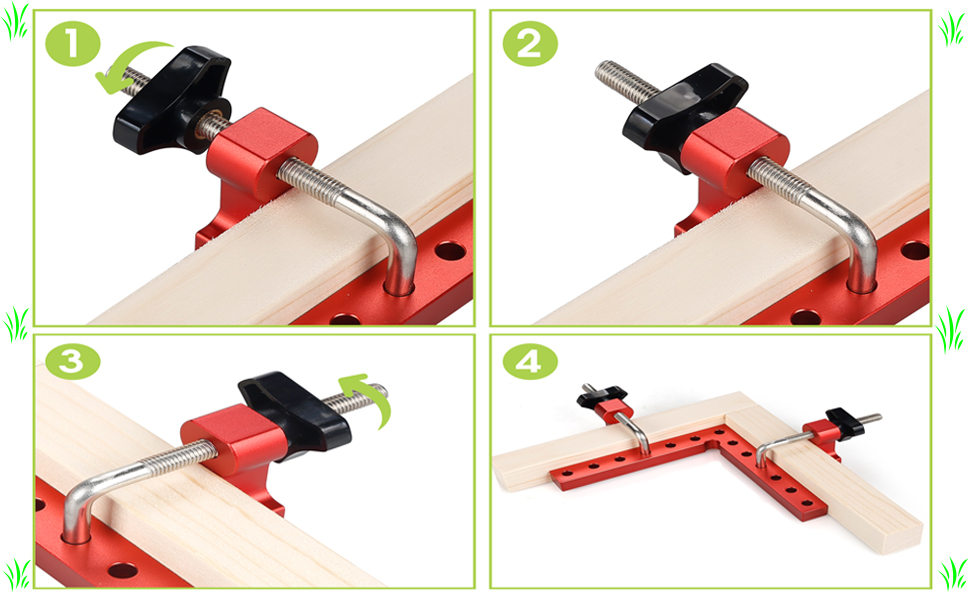 1

2

3

4