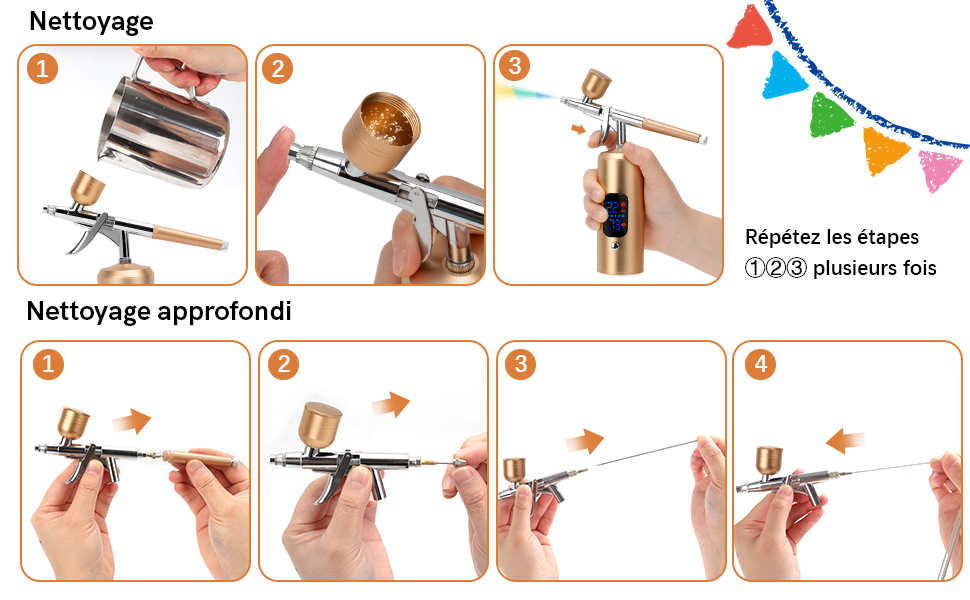 Nettoyage

1

2

3

Répétez les étapes ①②③ plusieurs fois

Nettoyage approfondi

1

2

3

4