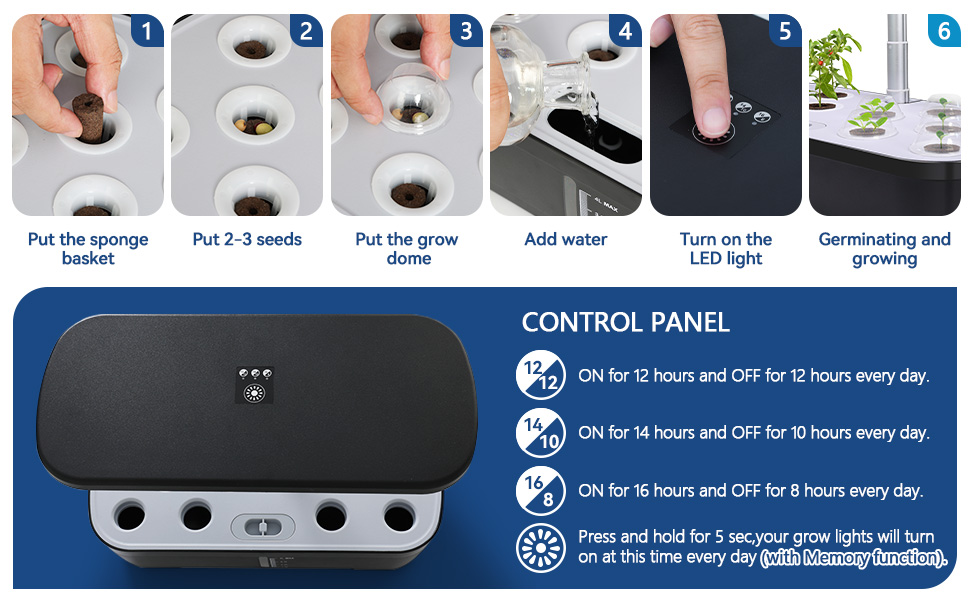 1
Put the sponge basket

2
Put 2-3 seeds

3
Put the grow dome

4
4L MAX
Add water

5
Turn on the LED light

6
Germinating and growing

CONTROL PANEL

12/12 ON for 12 hours and OFF for 12 hours every day.

14/10 ON for 14 hours and OFF for 10 hours every day.

16/8 ON for 16 hours and OFF for 8 hours every day.

Press and hold for 5 sec,your grow lights will turn on at this time every day (with Memory function).