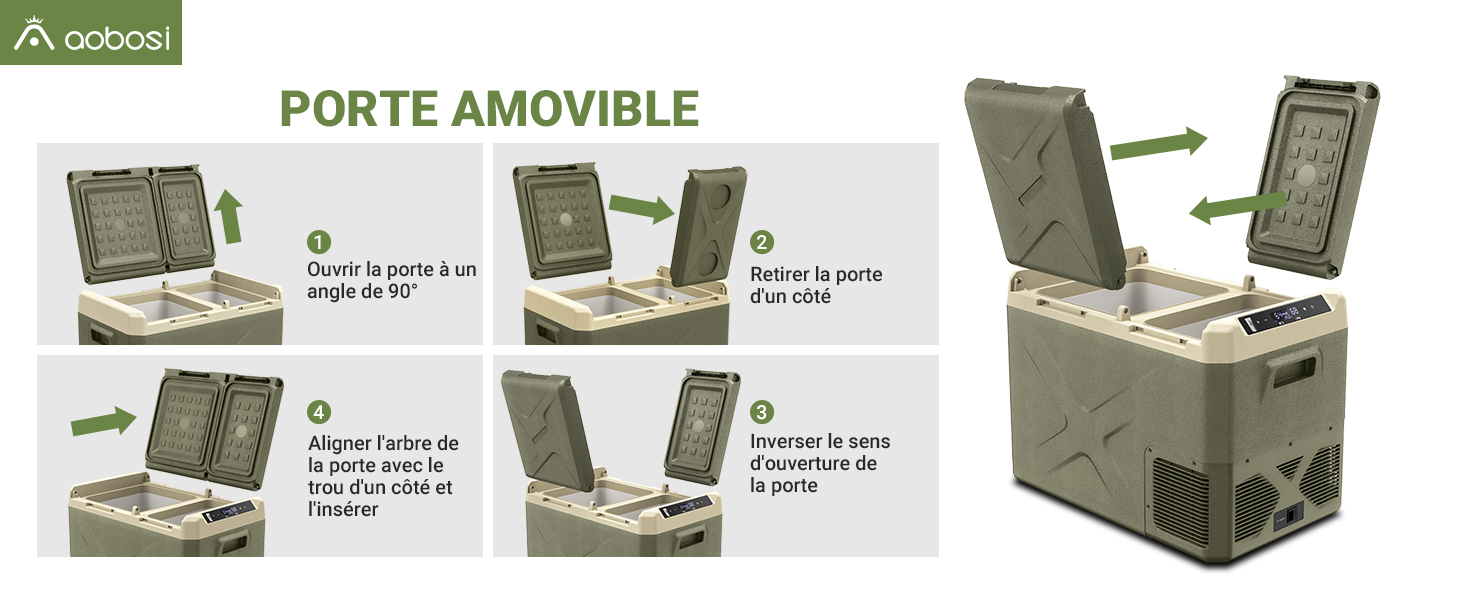 aobosi

PORTE AMOVIBLE

1
Ouvrir la porte à un angle de 90°

2
Retirer la porte d'un côté

4
Aligner l'arbre de la porte avec le trou d'un côté et l'insérer

3
Inverser le sens d'ouverture de la porte