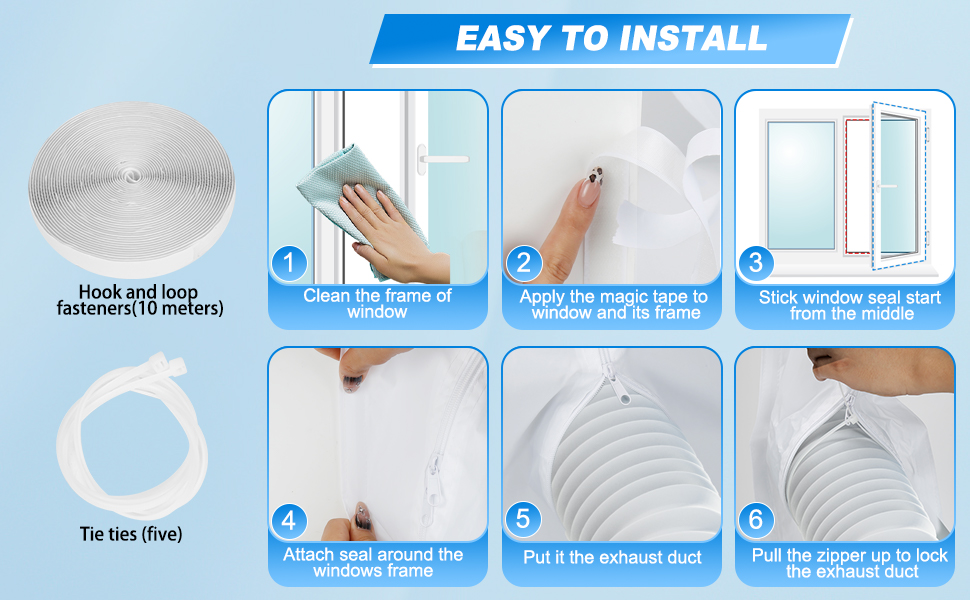 EASY TO INSTALL

Hook and loop fasteners(10 meters)

Tie ties (five)

1
Clean the frame of window

2
Apply the magic tape to window and its frame

3
Stick window seal start from the middle

4
Attach seal around the windows frame

5
Put it the exhaust duct

6
Pull the zipper up to lock the exhaust duct