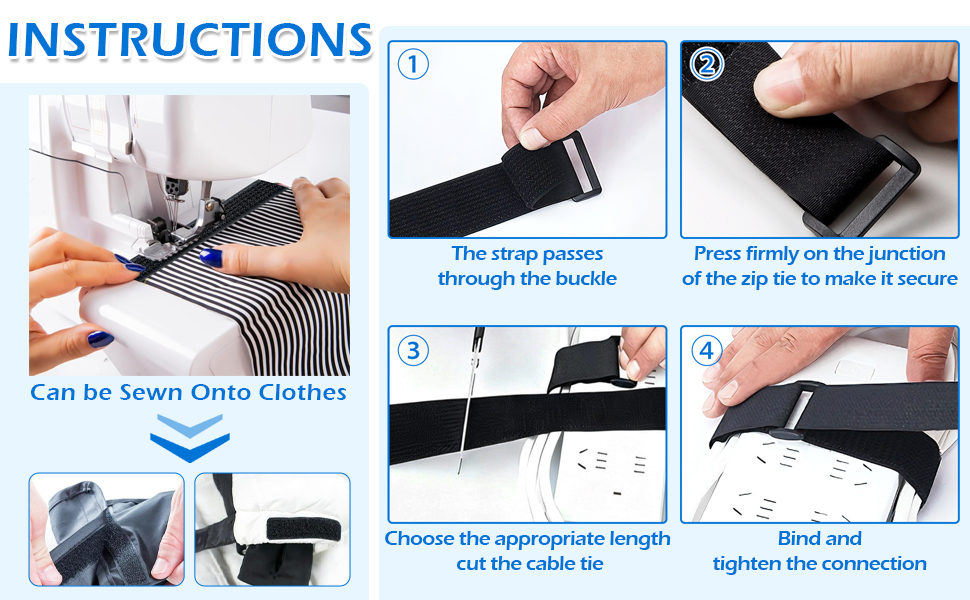 INSTRUCTIONS

Can be Sewn Onto Clothes

①

The strap passes through the buckle

②

Press firmly on the junction of the zip tie to make it secure

③

Choose the appropriate length cut the cable tie

④

Bind and tighten the connection