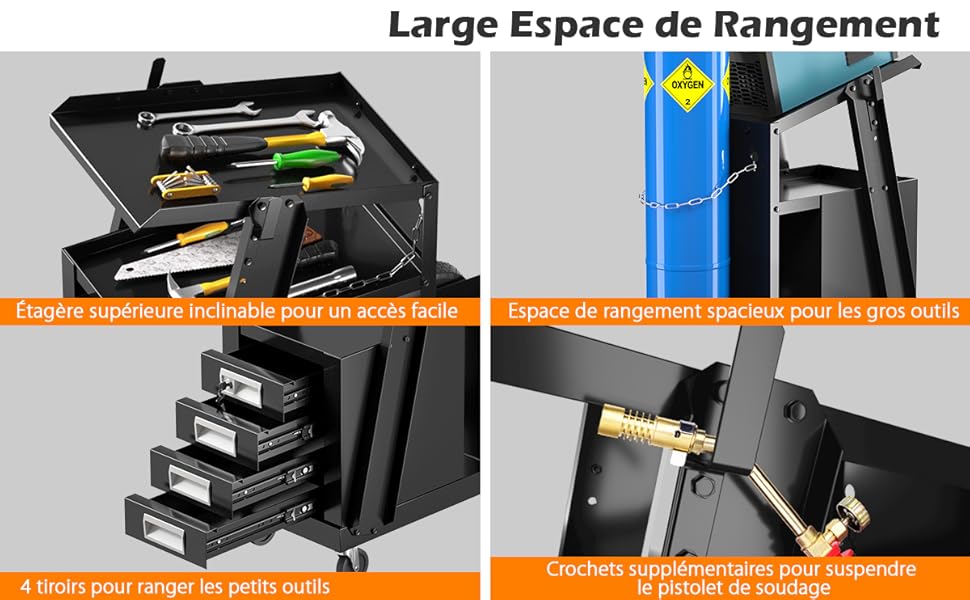 Large Espace de Rangement

OXYGEN
2

Étagère supérieure inclinable pour un accès facile

Espace de rangement spacieux pour les gros outils

4 tiroirs pour ranger les petits outils

Crochets supplémentaires pour suspendre le pistolet de soudage