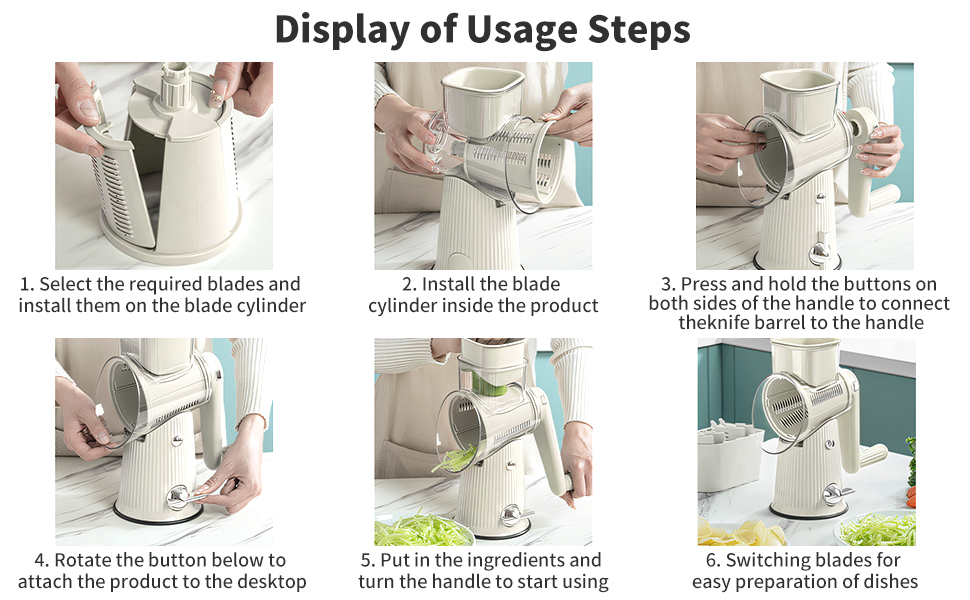 Display of Usage Steps

1. Select the required blades and install them on the blade cylinder

2. Install the blade cylinder inside the product

3. Press and hold the buttons on both sides of the handle to connect theknife barrel to the handle

4. Rotate the button below to attach the product to the desktop

5. Put in the ingredients and turn the handle to start using

6. Switching blades for easy preparation of dishes