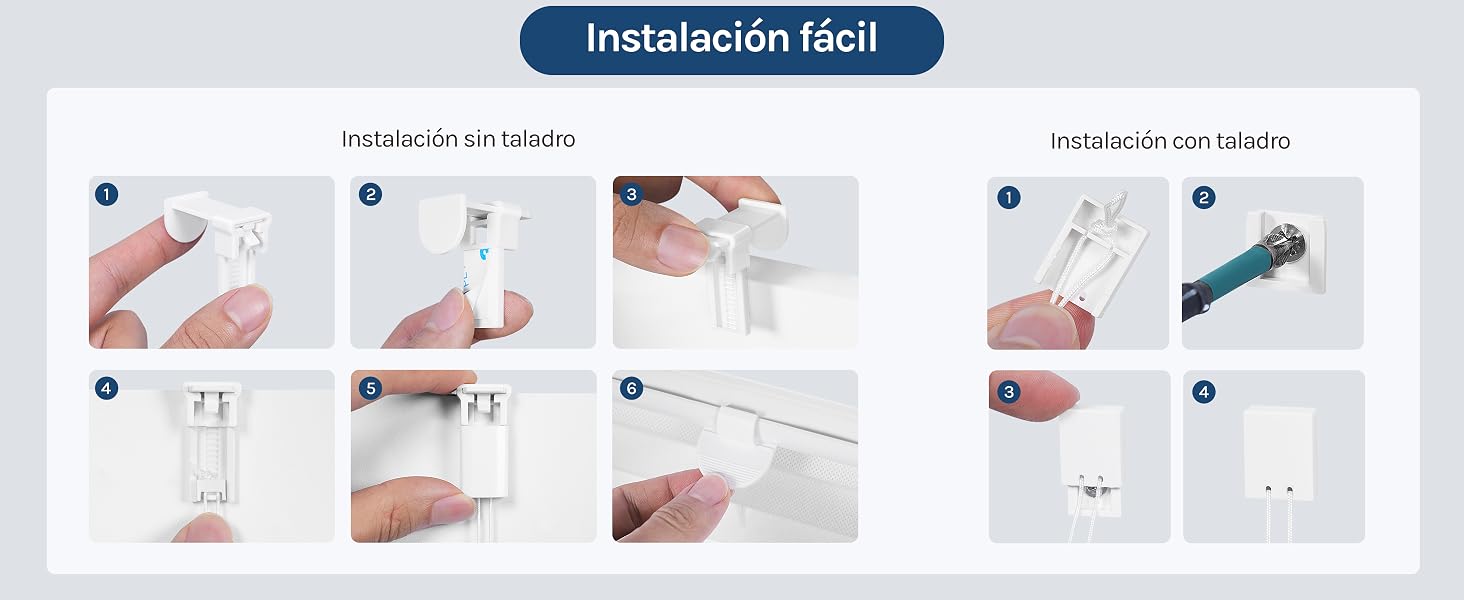 Instalación fácil

Instalación sin taladro

1

2

3

4

5

6

Instalación con taladro

1

2

3

4