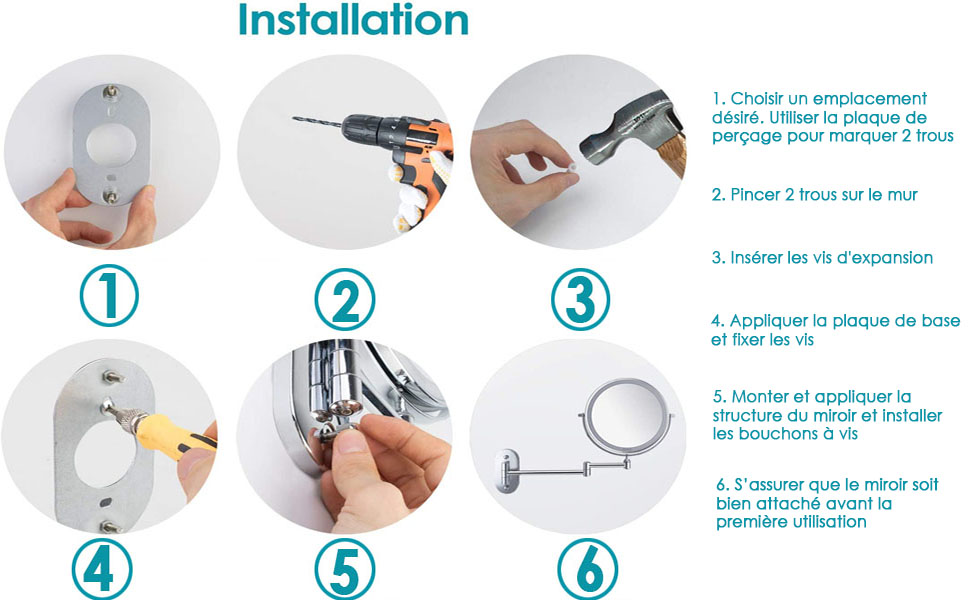 Installation

①

②

③

④

⑤

⑥

1. Choisir un emplacement désiré. Utiliser la plaque de perçage pour marquer 2 trous

2. Pincer 2 trous sur le mur

3. Insérer les vis d'expansion

4. Appliquer la plaque de base et fixer les vis

5. Monter et appliquer la structure du miroir et installer les bouchons à vis

6. S'assurer que le miroir soit bien attaché avant la première utilisation