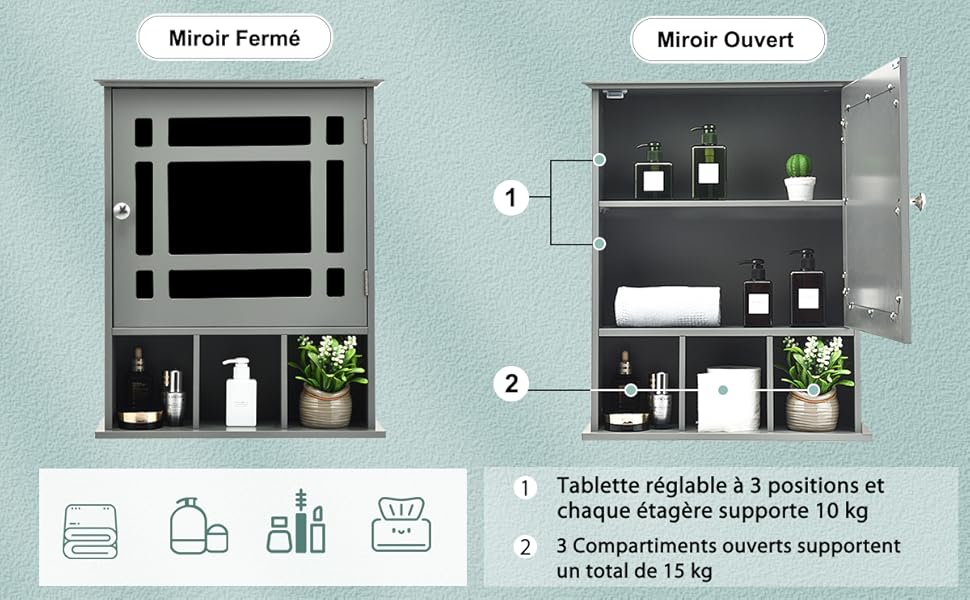 Miroir Fermé

Miroir Ouvert

1

2

1 Tablette réglable à 3 positions et chaque étagère supporte 10 kg

2 3 Compartiments ouverts supportent un total de 15 kg