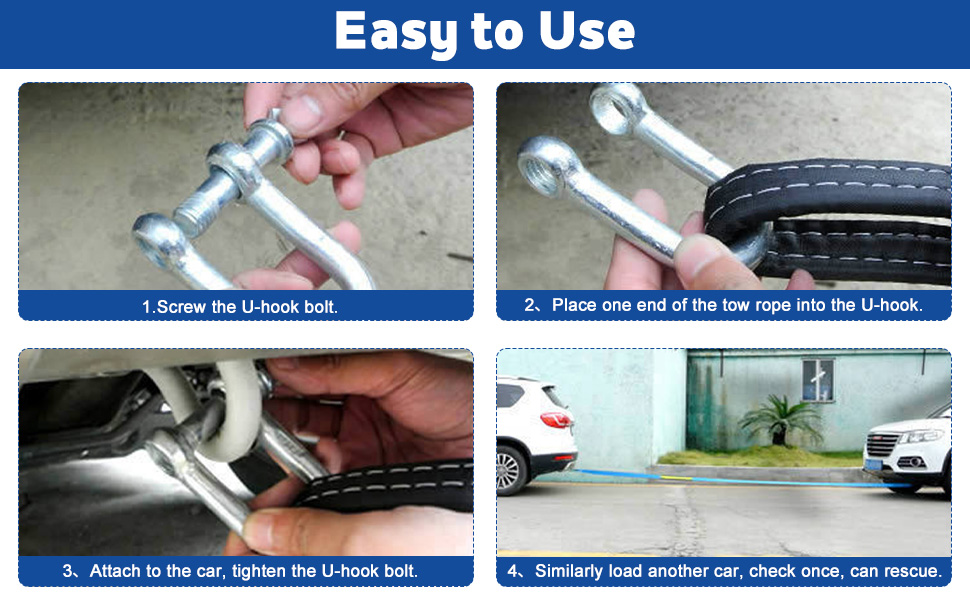 Easy to Use

1.Screw the U-hook bolt.

2、Place one end of the tow rope into the U-hook.

3、Attach to the car, tighten the U-hook bolt.

4、Similarly load another car, check once, can rescue.