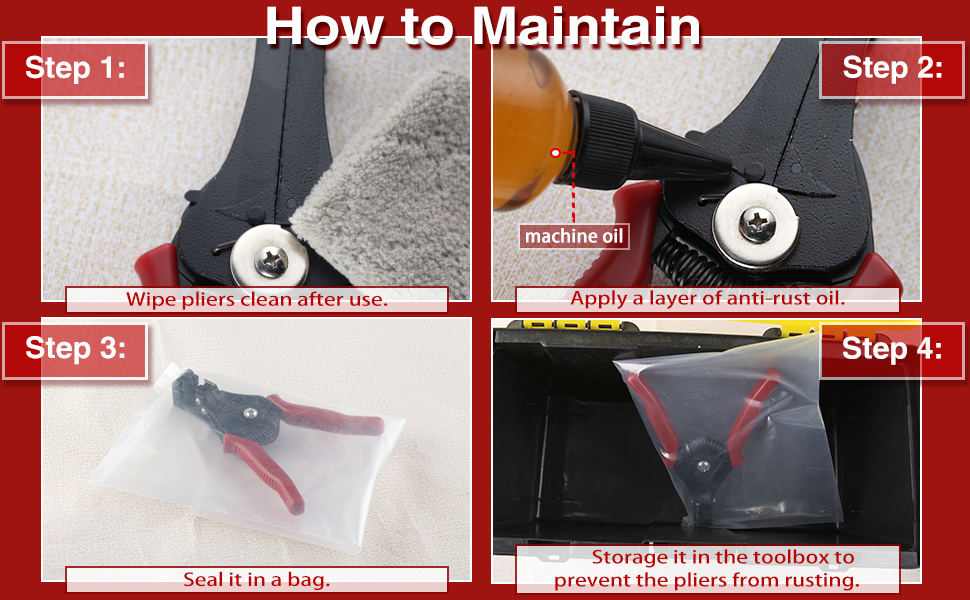 How to Maintain

Step 1:

Wipe pliers clean after use.

Step 2:

machine oil

Apply a layer of anti-rust oil.

Step 3:

Seal it in a bag.

Step 4:

Storage it in the toolbox to prevent the pliers from rusting.