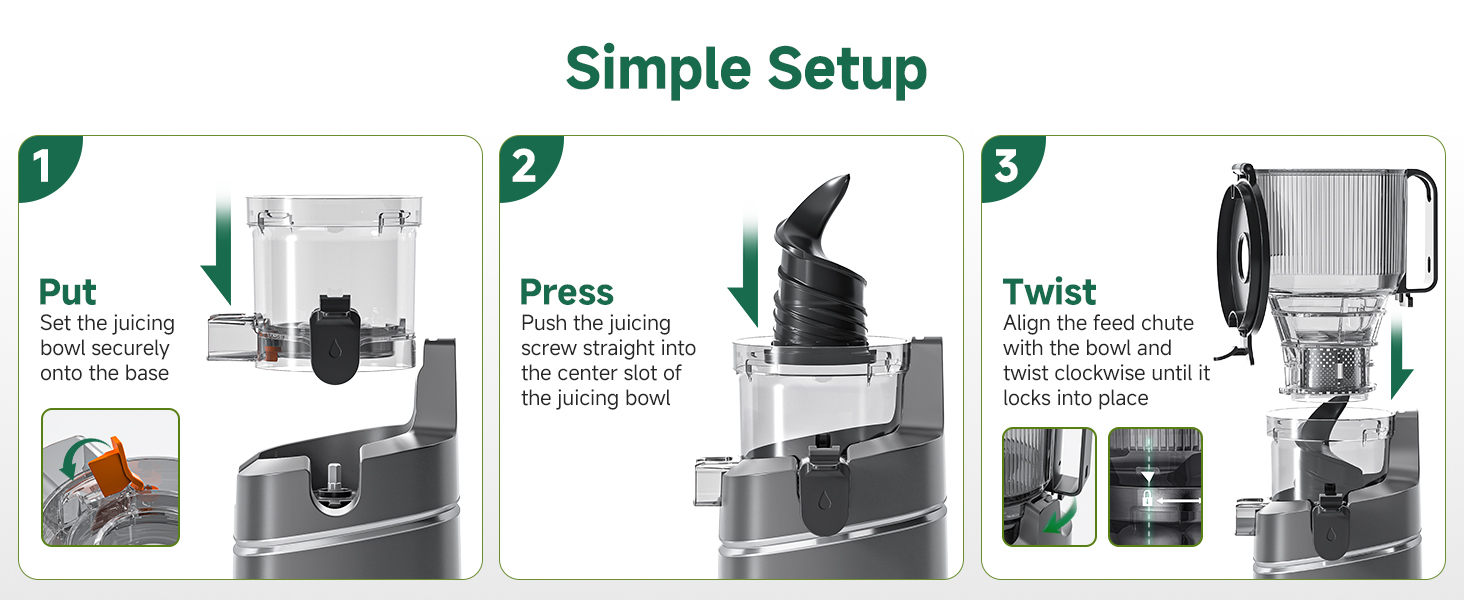 Simple Setup

1

Put

Set the juicing bowl securely onto the base

2

Press

Push the juicing screw straight into the center slot of the juicing bowl

3

Twist

Align the feed chute with the bowl and twist clockwise until it locks into place