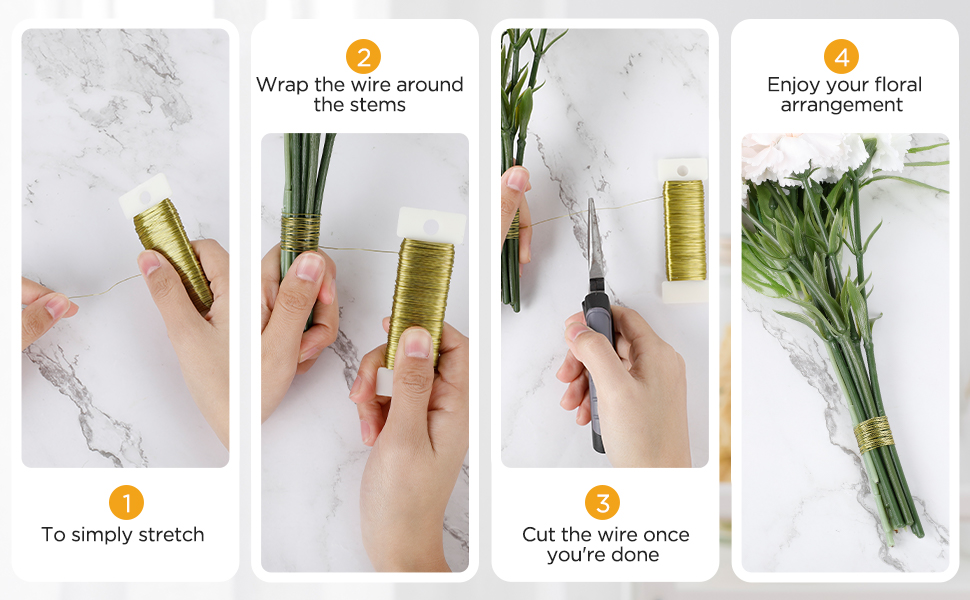 1
To simply stretch

2
Wrap the wire around the stems

3
Cut the wire once you're done

4
Enjoy your floral arrangement