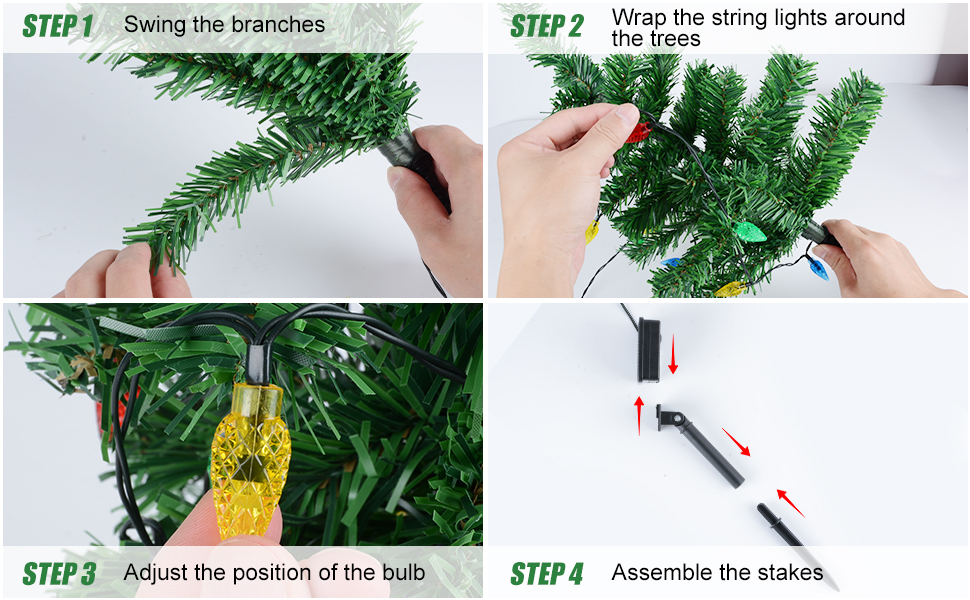 STEP 1 Swing the branches

STEP 2 Wrap the string lights around the trees

STEP 3 Adjust the position of the bulb

STEP 4 Assemble the stakes