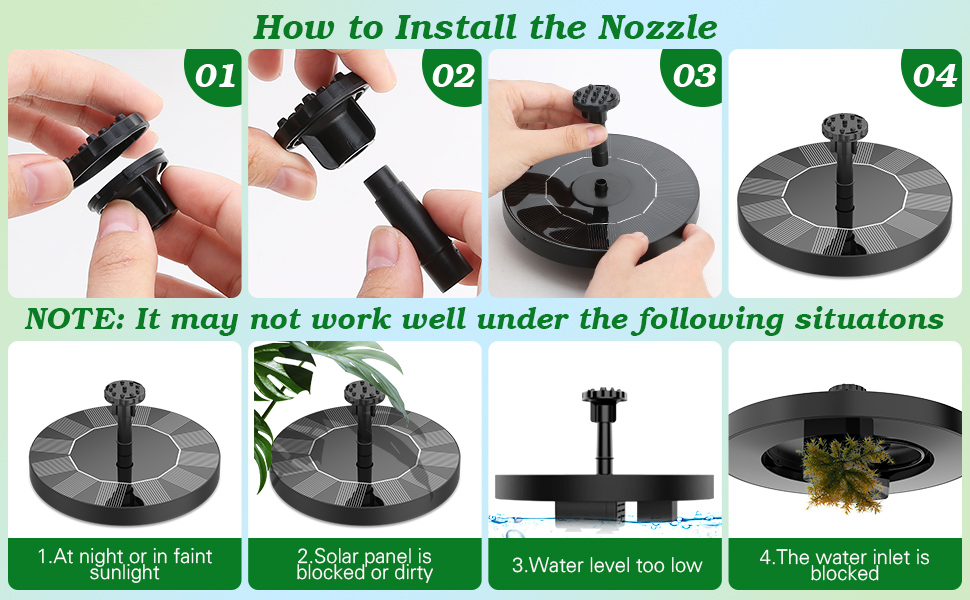 How to Install the Nozzle

01

02

03

04

NOTE: It may not work well under the following situatons

1.At night or in faint sunlight

2.Solar panel is blocked or dirty

3.Water level too low

4.The water inlet is blocked