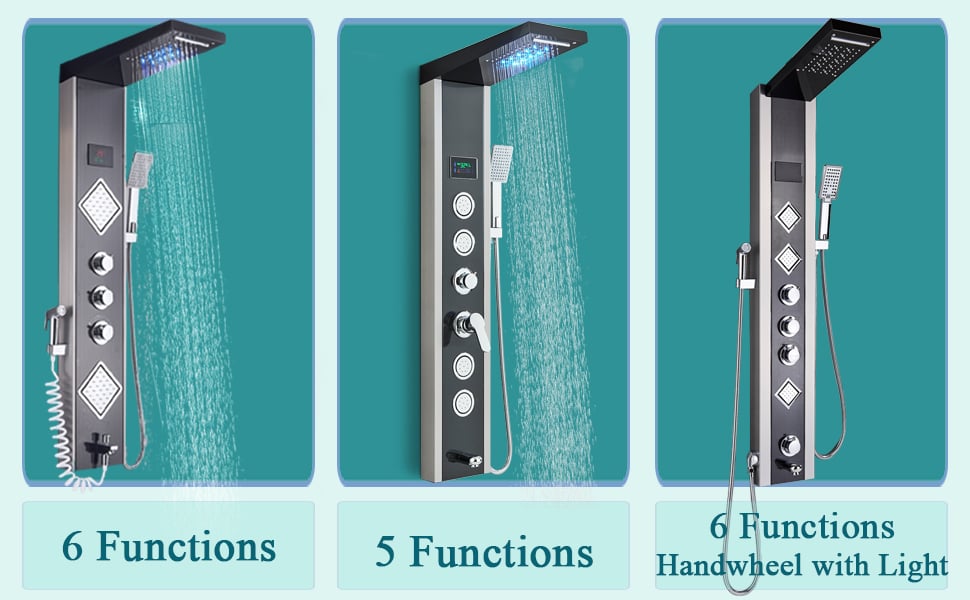 6 Functions

5 Functions

6 Functions
Handwheel with Light