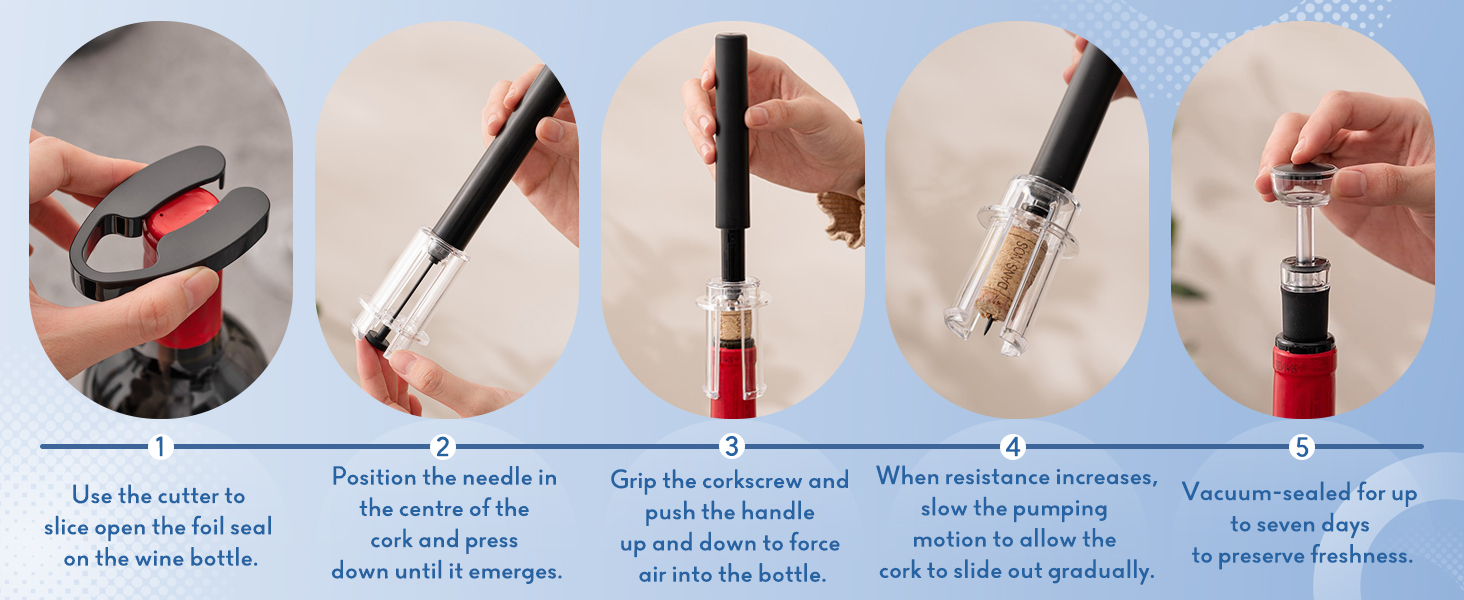 1

Use the cutter to slice open the foil seal on the wine bottle.

2

Position the needle in the centre of the cork and press down until it emerges.

3

Grip the corkscrew and push the handle up and down to force air into the bottle.

4

When resistance increases, slow the pumping motion to allow the cork to slide out gradually.

5

Vacuum-sealed for up to seven days to preserve freshness.