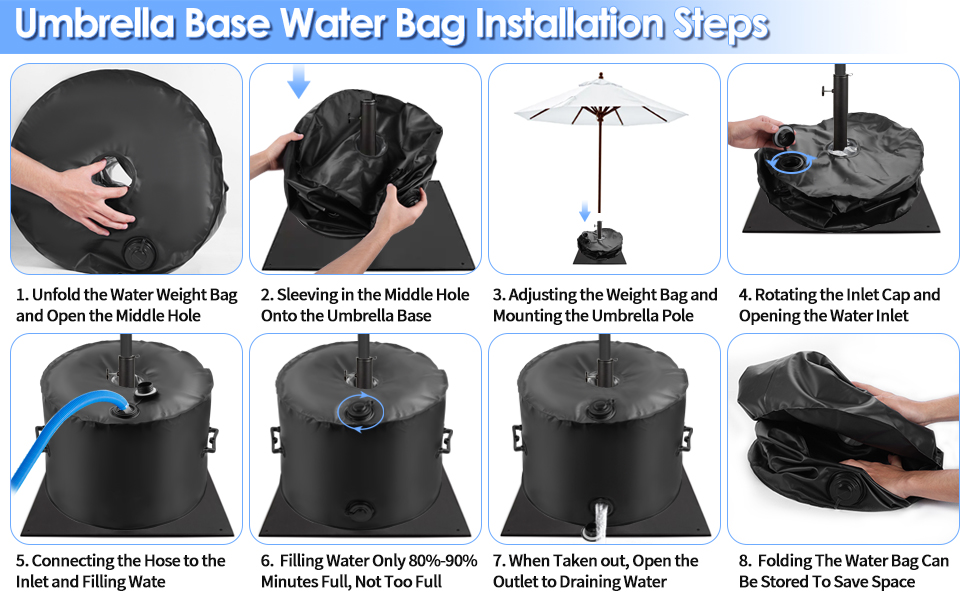 Umbrella Base Water Bag Installation Steps

1. Unfold the Water Weight Bag and Open the Middle Hole

2. Sleeving in the Middle Hole Onto the Umbrella Base

3. Adjusting the Weight Bag and Mounting the Umbrella Pole

4. Rotating the Inlet Cap and Opening the Water Inlet

5. Connecting the Hose to the Inlet and Filling Wate

6. Filling Water Only 80%-90% Minutes Full, Not Too Full

7. When Taken out, Open the Outlet to Draining Water

8. Folding The Water Bag Can Be Stored To Save Space