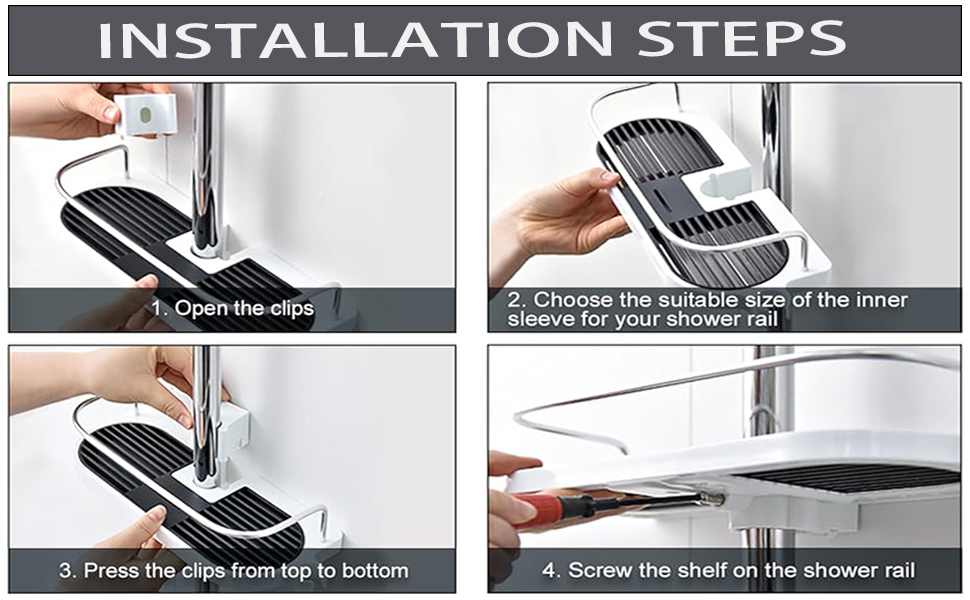 INSTALLATION STEPS

1. Open the clips

2. Choose the suitable size of the inner sleeve for your shower rail

3. Press the clips from top to bottom

4. Screw the shelf on the shower rail