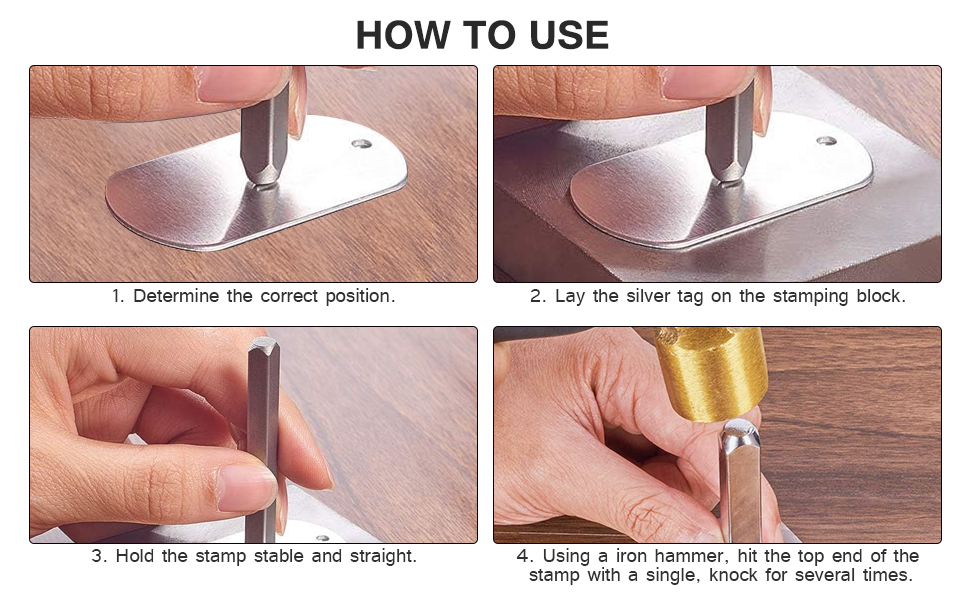 HOW TO USE

1. Determine the correct position.

2. Lay the silver tag on the stamping block.

3. Hold the stamp stable and straight.

4. Using a iron hammer, hit the top end of the stamp with a single, knock for several times.