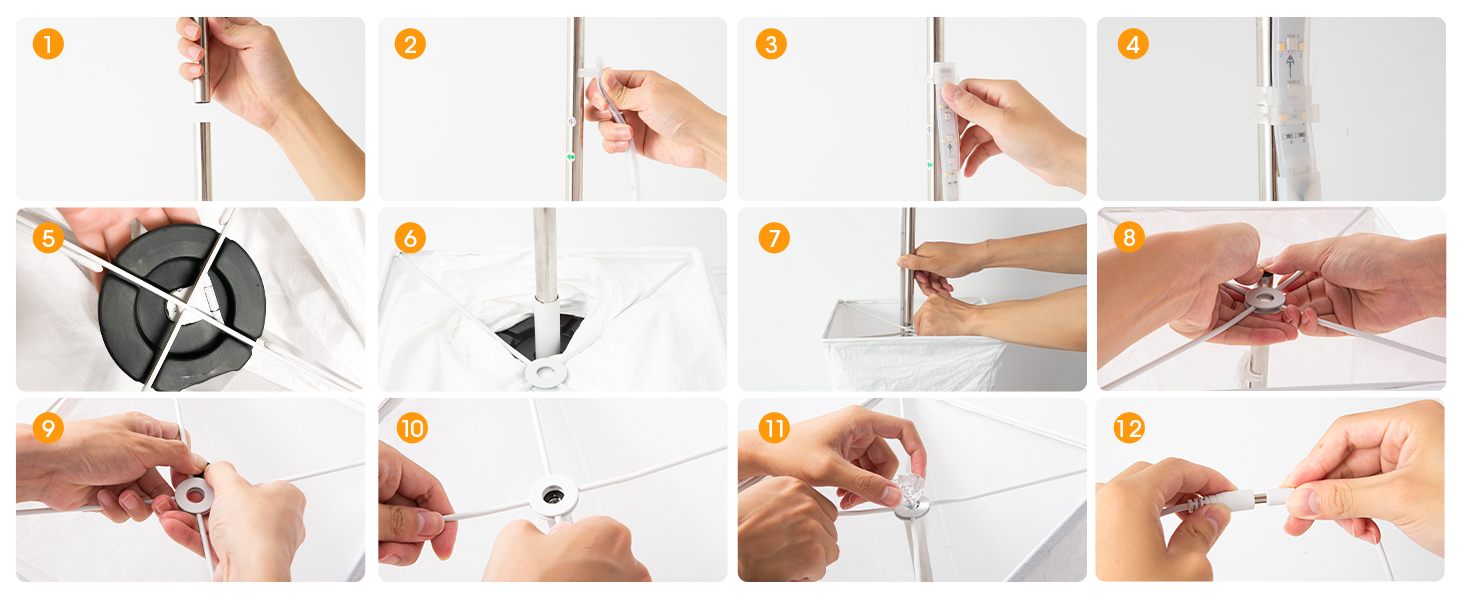 1

2

3

4

5

6

7

8

9

10

11

12