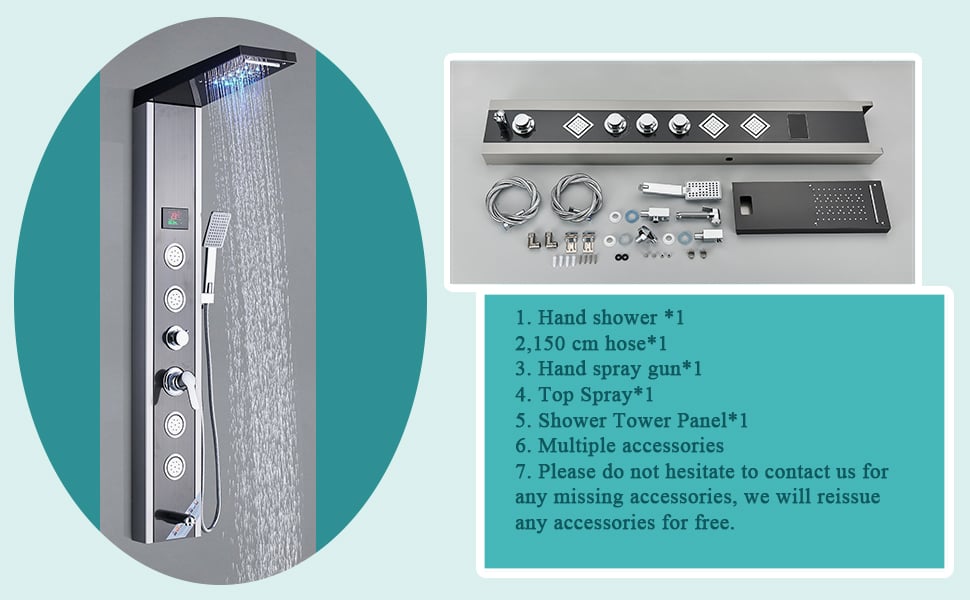 1. Hand shower *1
2,150 cm hose*1
3. Hand spray gun*1
4. Top Spray*1
5. Shower Tower Panel*1
6. Multiple accessories
7. Please do not hesitate to contact us for any missing accessories, we will reissue any accessories for free.