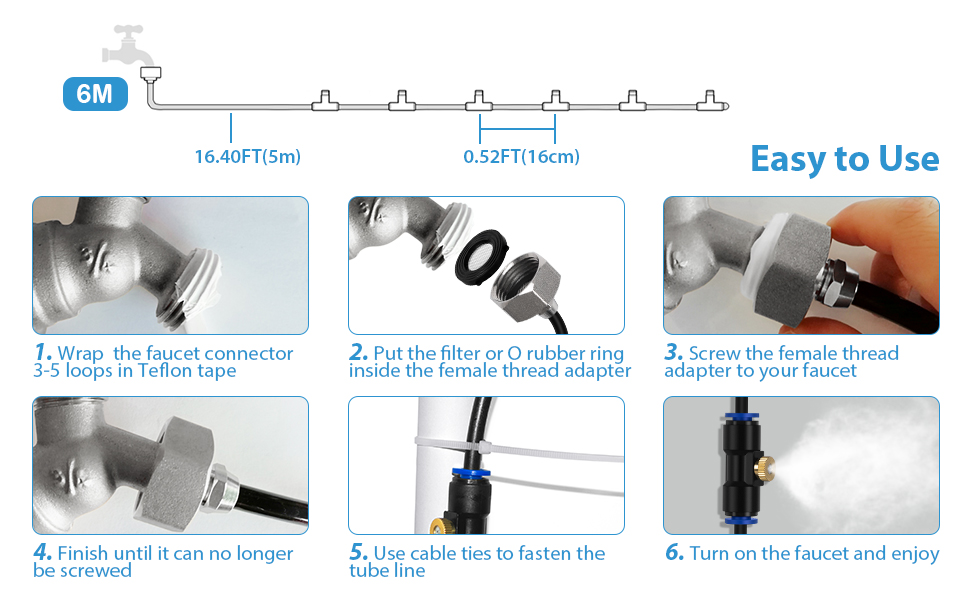 6M

16.40FT(5m)

0.52FT(16cm)

Easy to Use

1. Wrap the faucet connector 3-5 loops in Teflon tape

2. Put the filter or O rubber ring inside the female thread adapter

3. Screw the female thread adapter to your faucet

4. Finish until it can no longer be screwed

5. Use cable ties to fasten the tube line

6. Turn on the faucet and enjoy