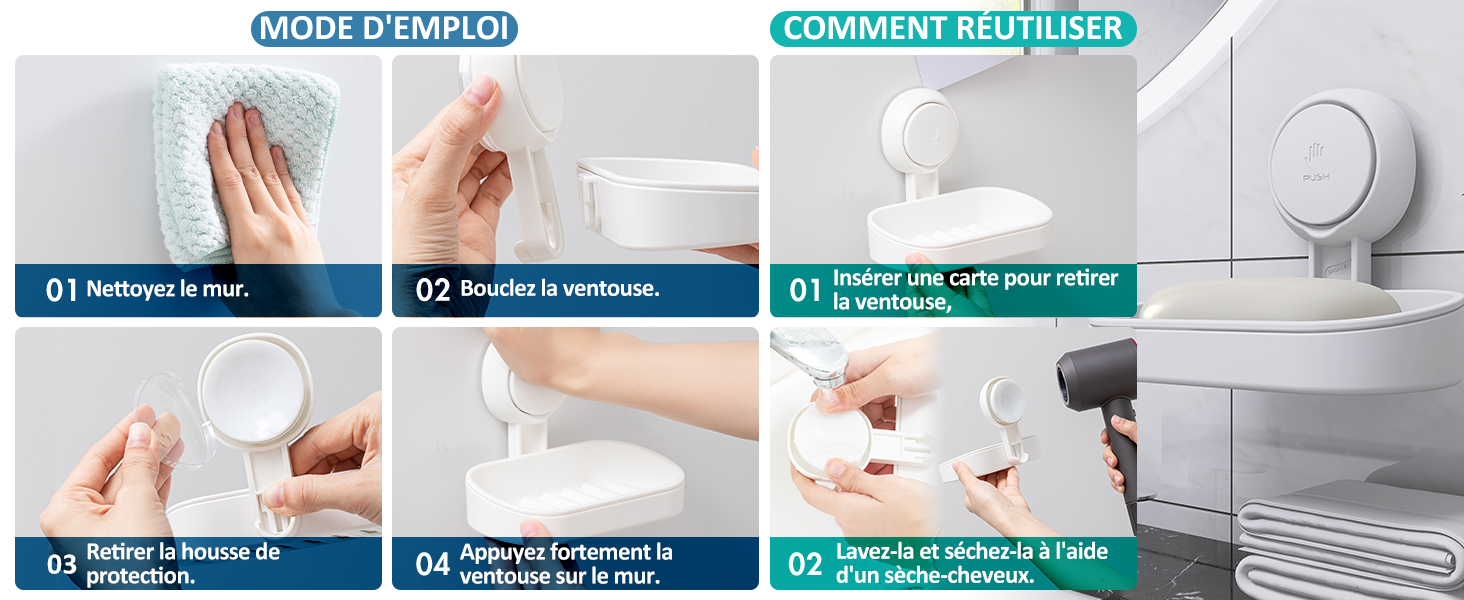 MODE D'EMPLOI

01 Nettoyez le mur.

02 Bouclez la ventouse.

03 Retirer la housse de protection.

04 Appuyez fortement la ventouse sur le mur.

COMMENT RÉUTILISER

01 Insérer une carte pour retirer la ventouse,

02 Lavez-la et séchez-la à l'aide d'un sèche-cheveux.

PUSH