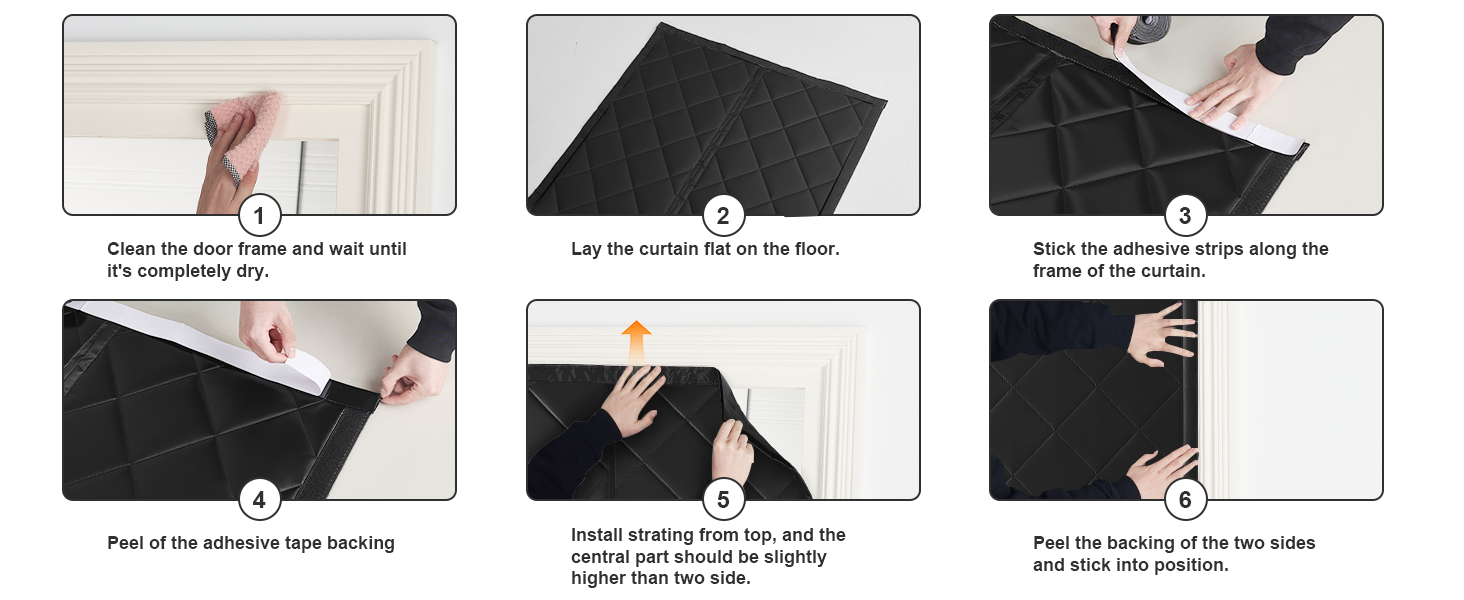 1

Clean the door frame and wait until it's completely dry.

2

Lay the curtain flat on the floor.

3

Stick the adhesive strips along the frame of the curtain.

4

Peel of the adhesive tape backing

5

Install strating from top, and the central part should be slightly higher than two side.

6

Peel the backing of the two sides and stick into position.