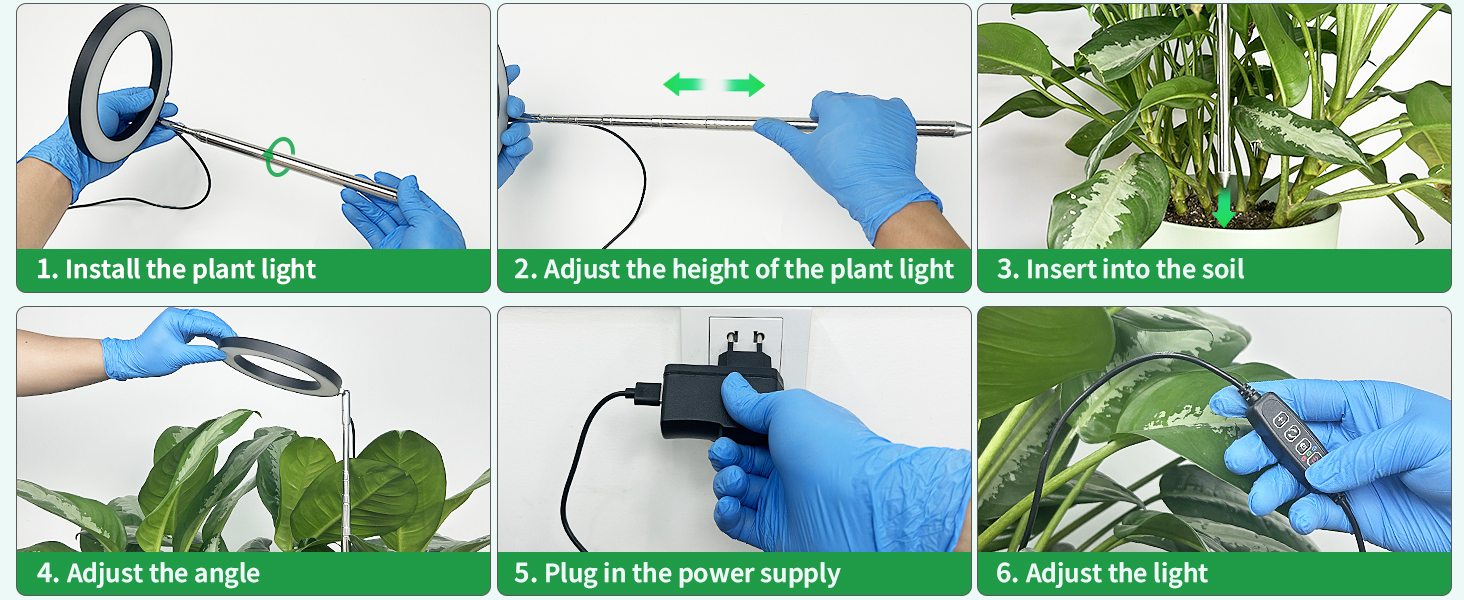 1. Install the plant light

2. Adjust the height of the plant light

3. Insert into the soil

4. Adjust the angle

5. Plug in the power supply

6. Adjust the light