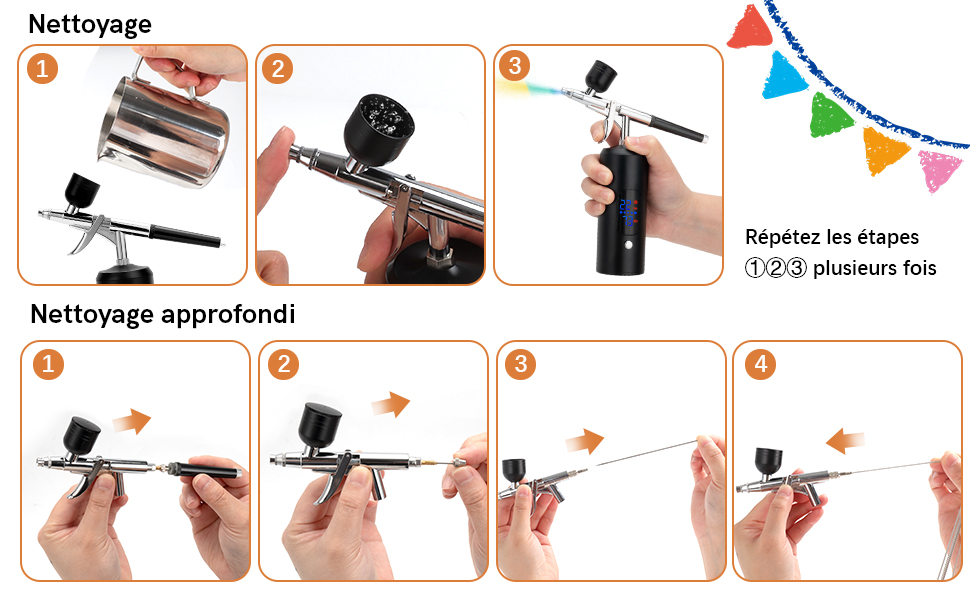 Nettoyage

1

2

3

Répétez les étapes
①②③ plusieurs fois

Nettoyage approfondi

1

2

3

4