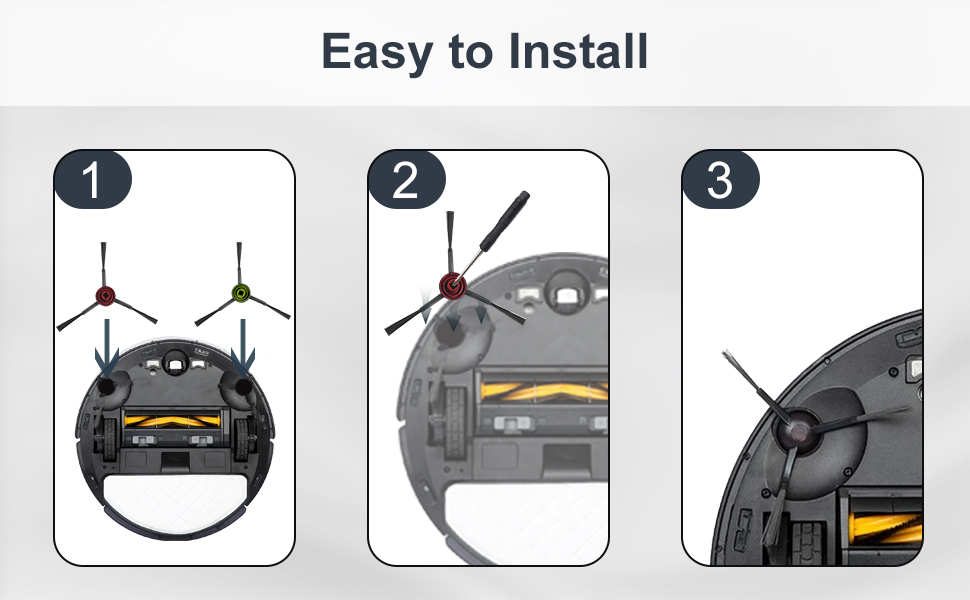 Easy to Install

1

2

3