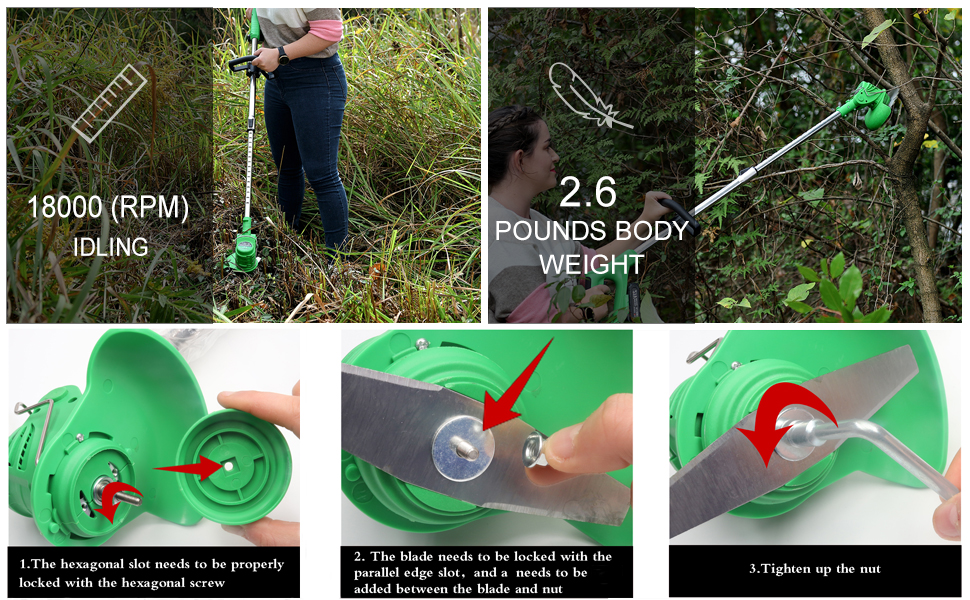 18000 (RPM)
IDLING

2.6
POUNDS BODY
WEIGHT

1.The hexagonal slot needs to be properly locked with the hexagonal screw

2. The blade needs to be locked with the parallel edge slot, and a needs to be added between the blade and nut

3.Tighten up the nut