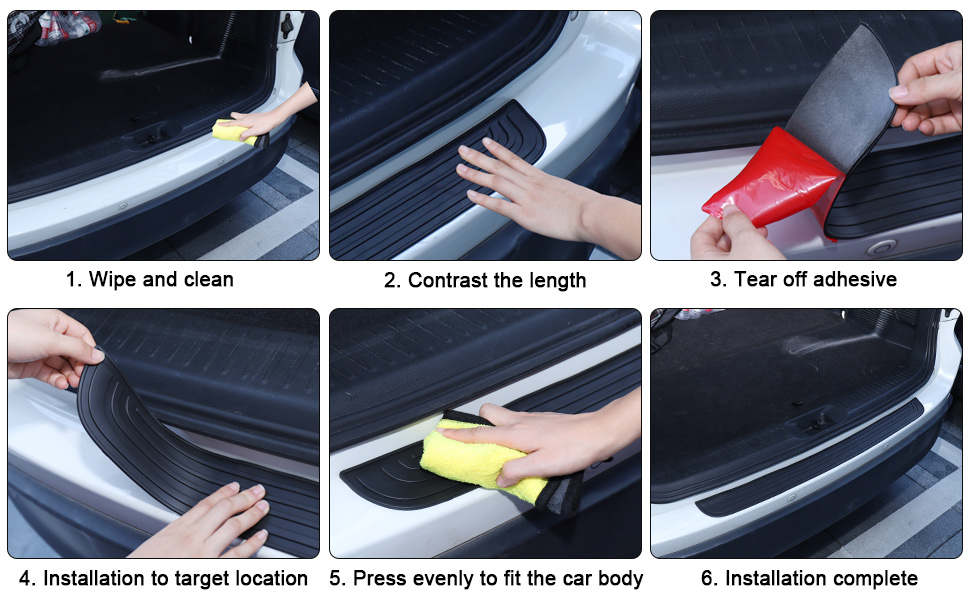 1. Wipe and clean

2. Contrast the length

3. Tear off adhesive

4. Installation to target location

5. Press evenly to fit the car body

6. Installation complete