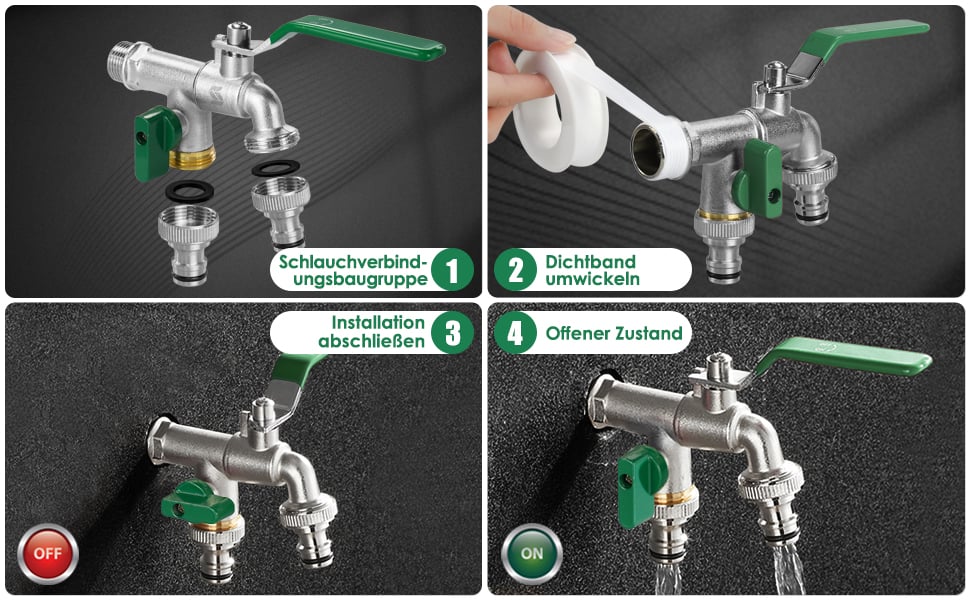 Schlauchverbindungsbaugruppe 1

2 Dichtband umwickeln

Installation abschließen 3

4 Offener Zustand

OFF

ON