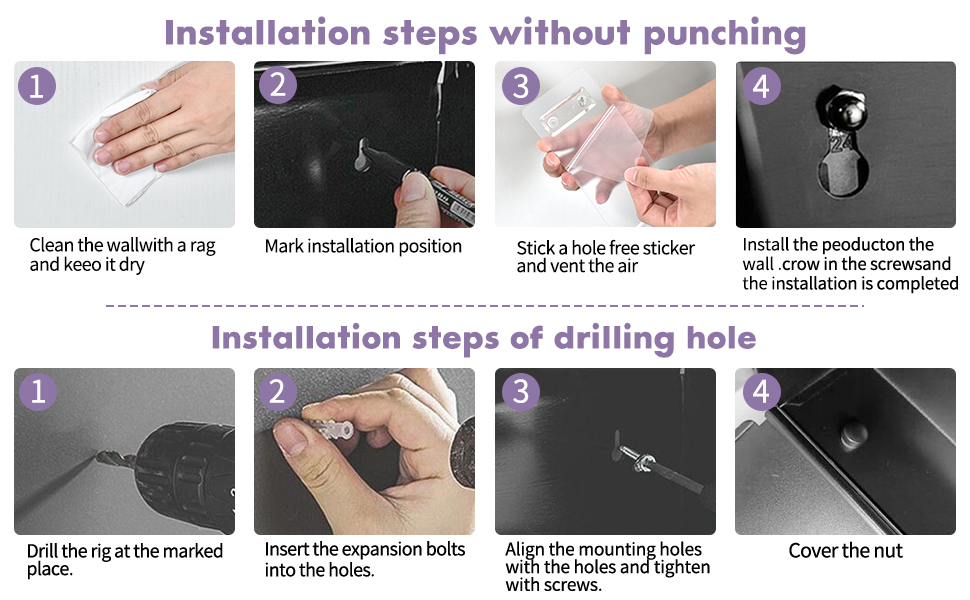 Installation steps without punching

1
Clean the wallwith a rag and keeo it dry

2
Mark installation position

3
Stick a hole free sticker and vent the air

4
Install the peoducton the wall .crow in the screwsand the installation is completed

Installation steps of drilling hole

1
Drill the rig at the marked place.

2
Insert the expansion bolts into the holes.

3
Align the mounting holes with the holes and tighten with screws.

4
Cover the nut