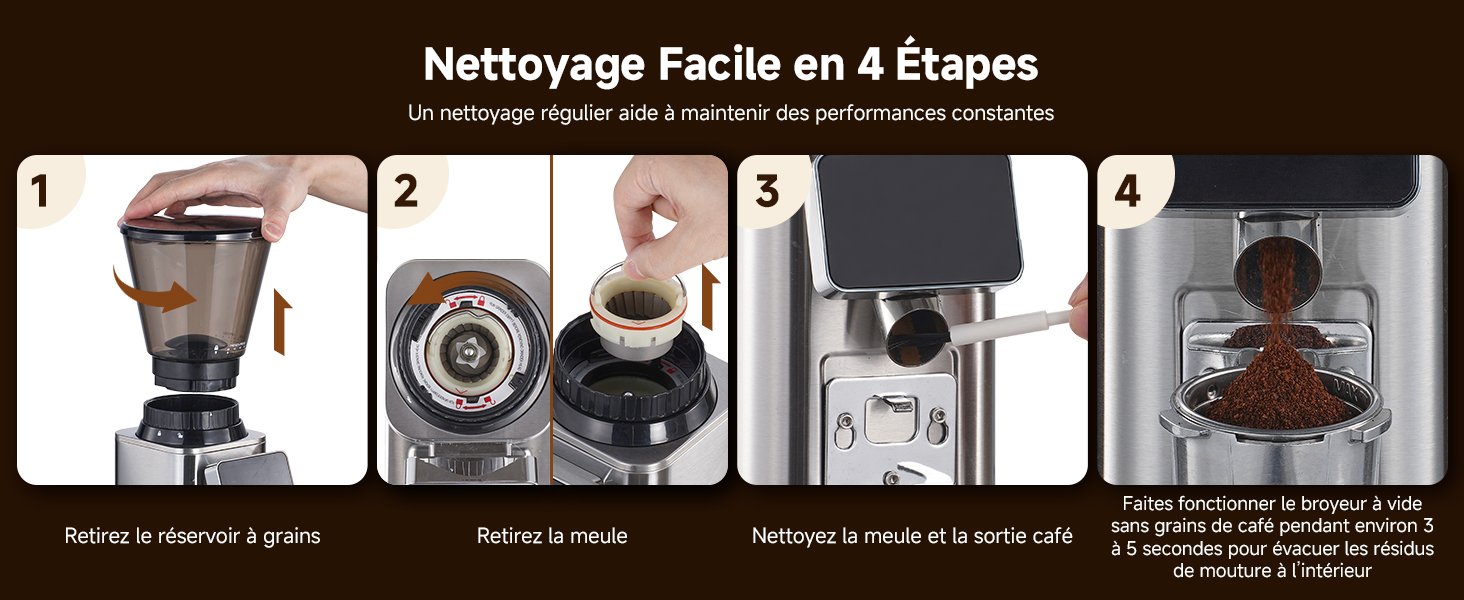 Nettoyage Facile en 4 Étapes

Un nettoyage régulier aide à maintenir des performances constantes

1

Retirez le réservoir à grains

2

Retirez la meule

3

Nettoyez la meule et la sortie café

4

Faites fonctionner le broyeur à vide sans grains de café pendant environ 3 à 5 secondes pour évacuer les résidus de mouture à l'intérieur