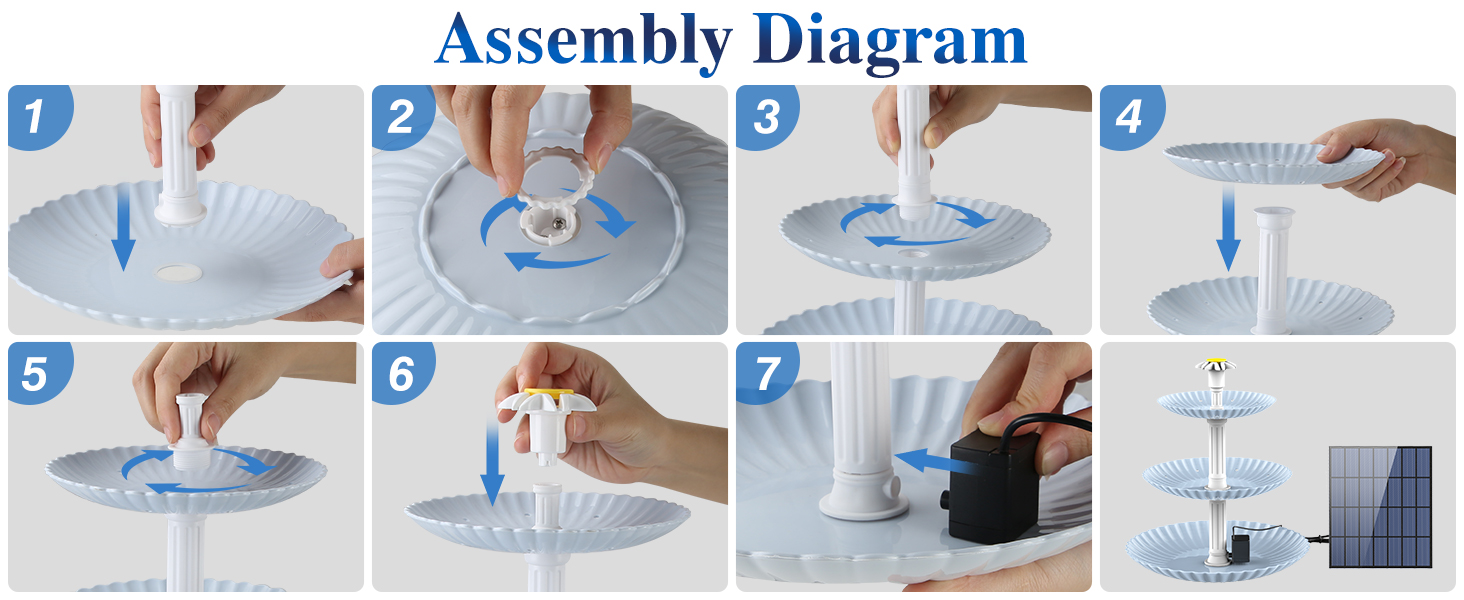 Assembly Diagram

1

2

3

4

5

6

7