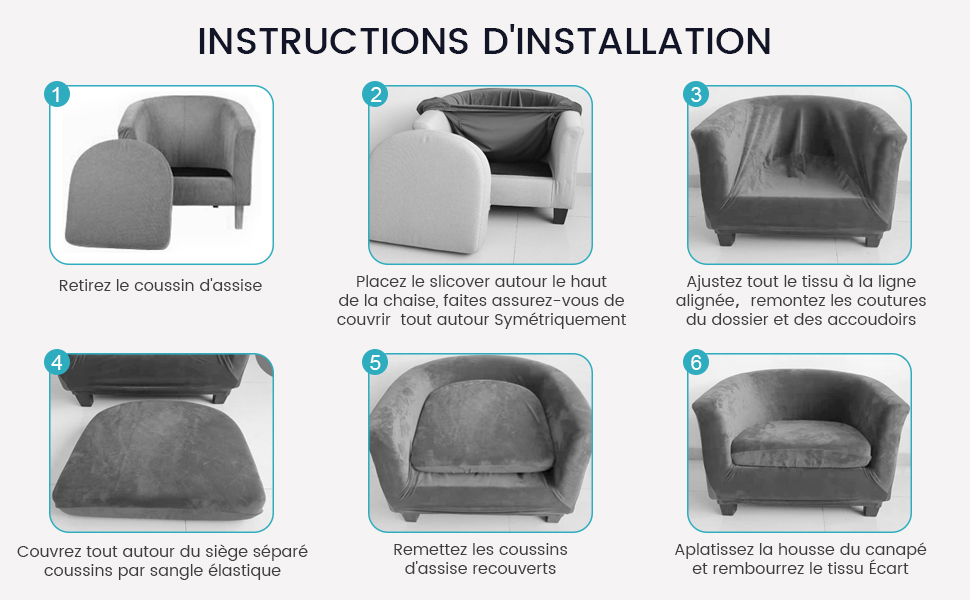 INSTRUCTIONS D'INSTALLATION

1
Retirez le coussin d'assise

2
Placez le slicover autour le haut de la chaise, faites assurez-vous de couvrir tout autour Symétriquement

3
Ajustez tout le tissu à la ligne alignée, remontez les coutures du dossier et des accoudoirs

4
Couvrez tout autour du siège séparé coussins par sangle élastique

5
Remettez les coussins d'assise recouverts

6
Aplatissez la housse du canapé et rembourrez le tissu Écart